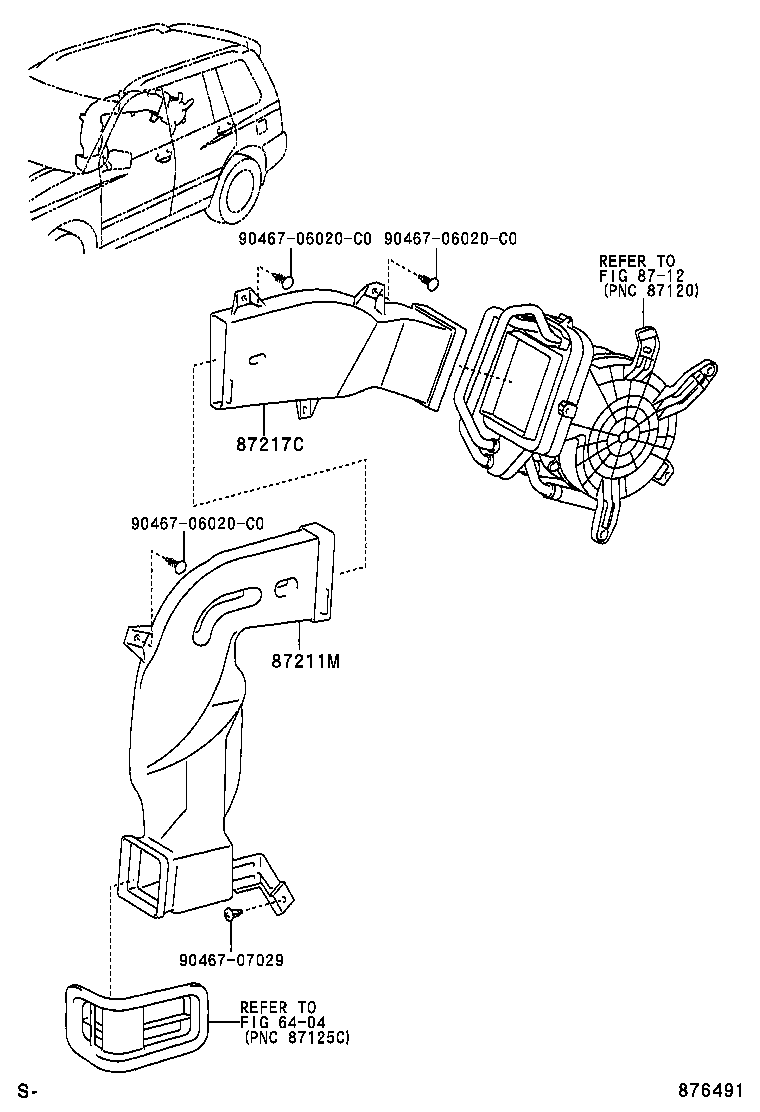 90467-06020-C0
90467-06020-C0
REFER TO
FIG 87-12
(PNC 87120)
87217C
90467-06020-C0
87211M
90467-07029
REFER TO
FIG 64-04
(PNC 87125C)
S-
876491