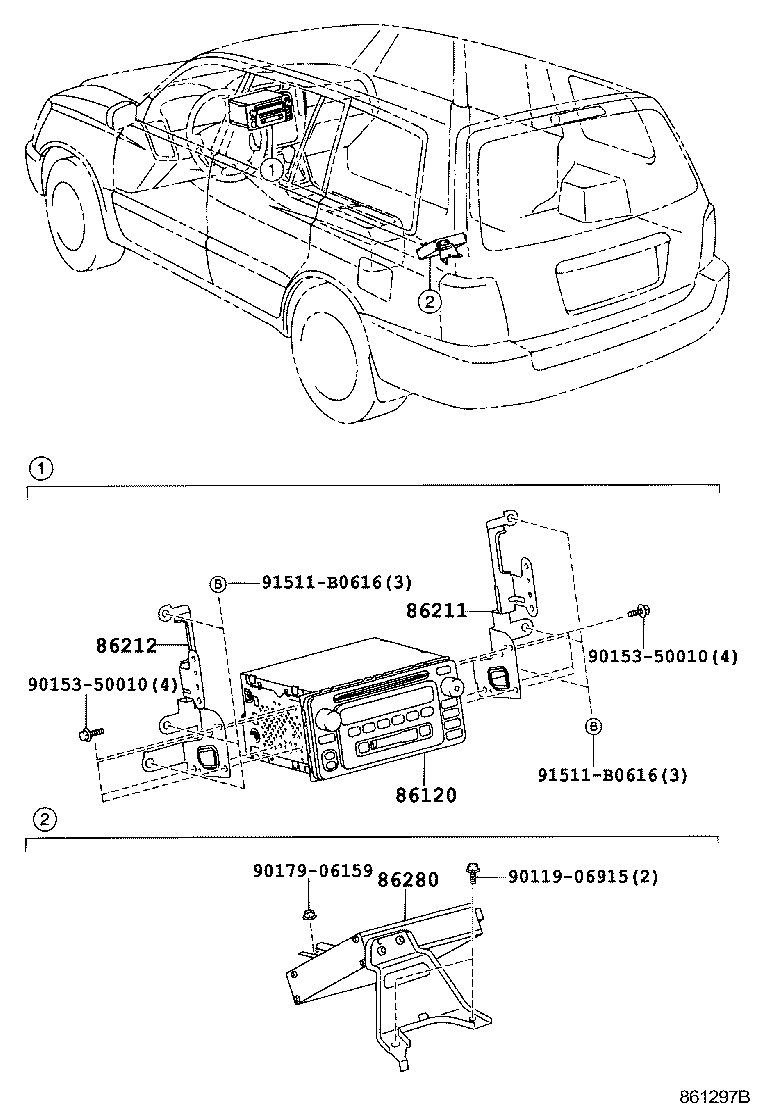 1

2

1

B 91511-B0616(3)

86211

86212

90153-50010(4)

90153-50010(4)

B 91511-B0616(3)

86120

2

90179-06159

86280

90119-06915(2)

861297B