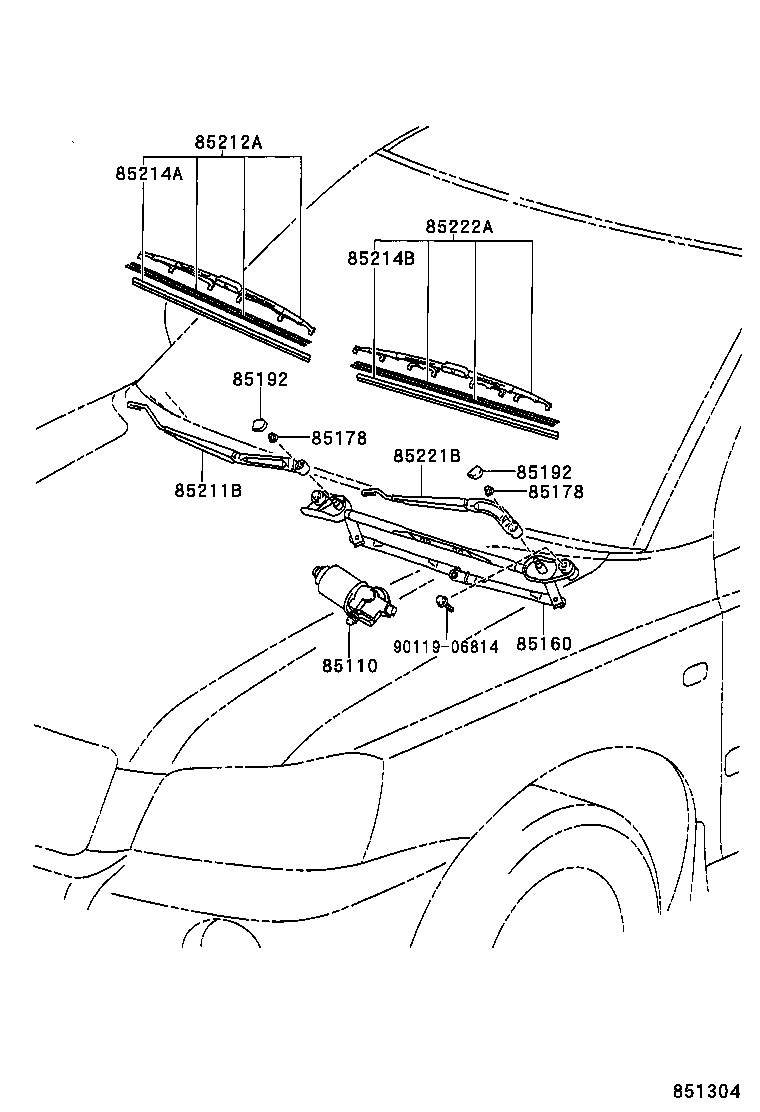 85212A
85214A
85222A
85214B
85192
85178
85221B
85192
85178
85211B
85110
90119-06814
85160
851304