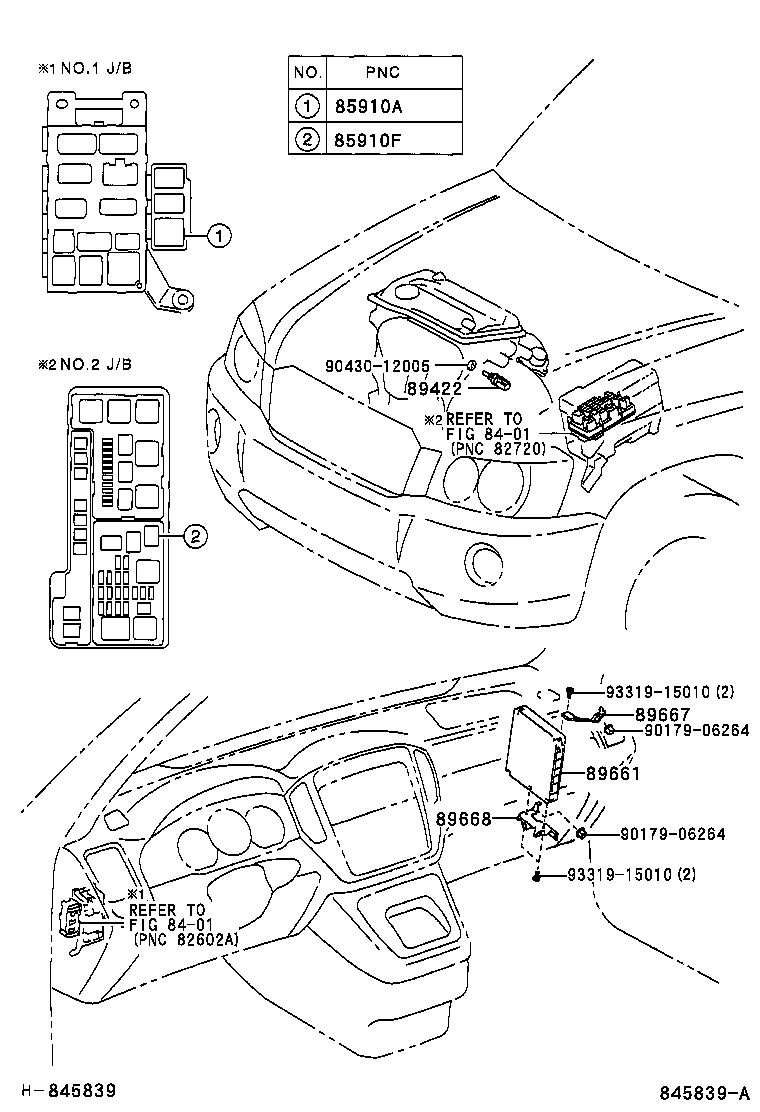 ※1 NO.1 J/B

| NO. | PNC |
|---|---|
| ① | 85910A |
| ② | 85910F |

①

※2 NO.2 J/B

②

90430-12005

89422

※2 REFER TO FIG 84-01 (PNC 82720)

93319-15010 (2)

89667

90179-06264

89661

89668

90179-06264

93319-15010 (2)

※1 REFER TO FIG 84-01 (PNC 82602A)

H-845839

845839-A