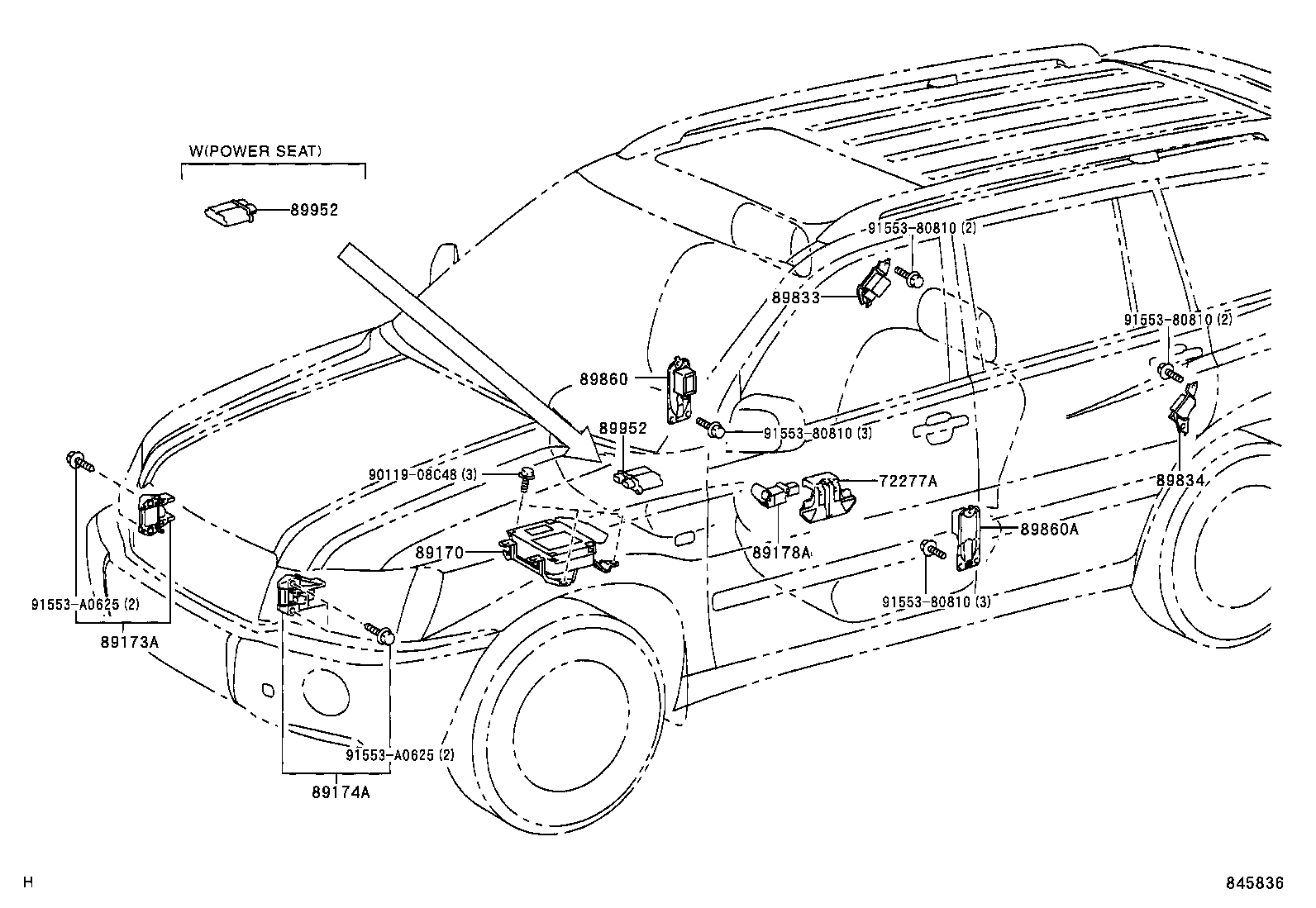 W(POWER SEAT)

89952

91553-80810 (2)

89833

91553-80810 (2)

89860

89952

91553-80810 (3)

90119-08C48 (3)

72277A

89834

89170

89178A

89860A

91553-80810 (3)

91553-A0625 (2)

89173A

91553-A0625 (2)

89174A

H

845836