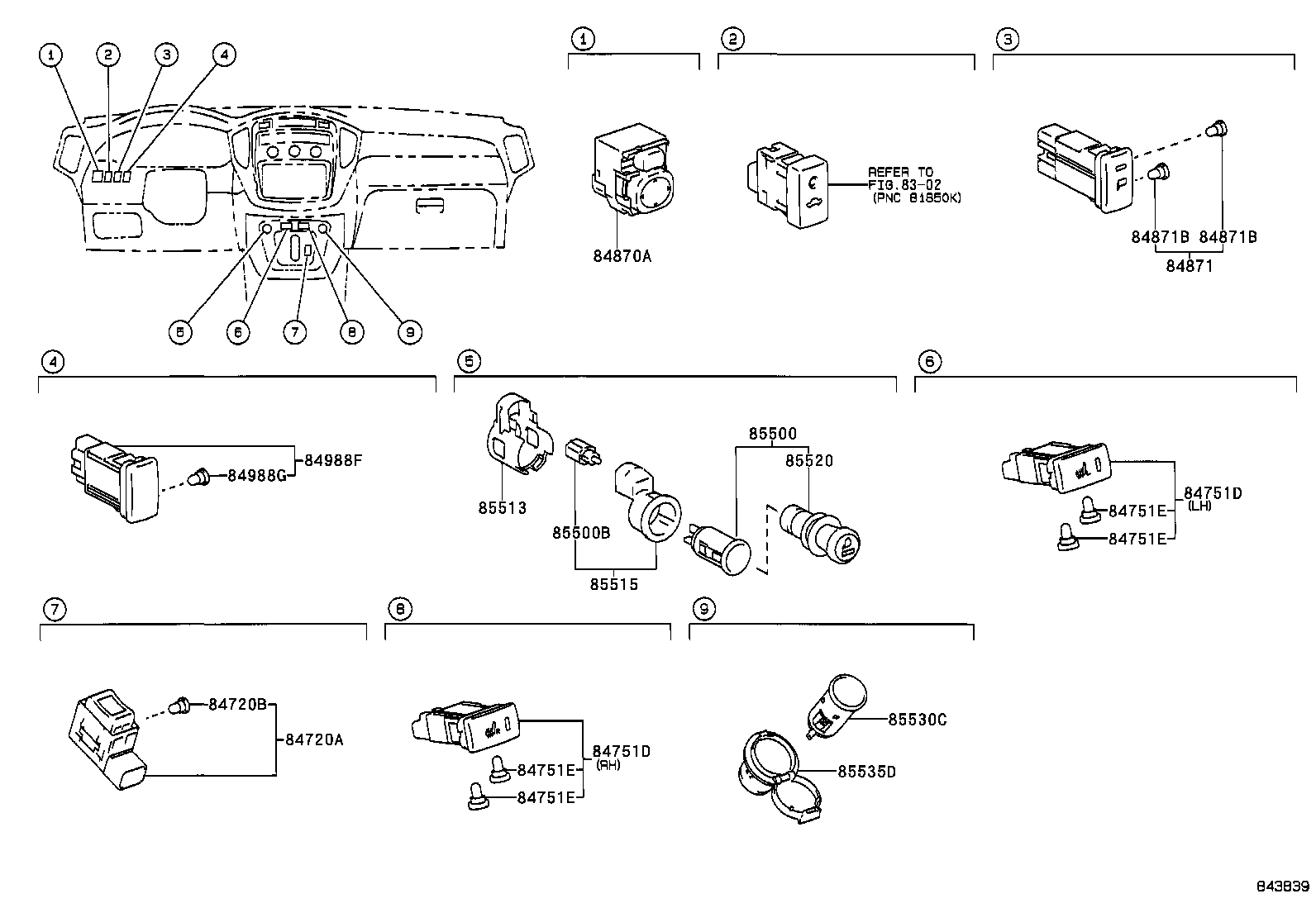 1 2 3 4

5 6 7 8 9

1

84870A

2

REFER TO FIG.83-02 (PNC 81850K)

3

84871B 84871B
84871

4

84988F
84988G

5

85513
85500B
85515
85500
85520

6

84751D (LH)
84751E
84751E

7

84720B
84720A

8

84751D (RH)
84751E
84751E

9

85530C
85535D

843839