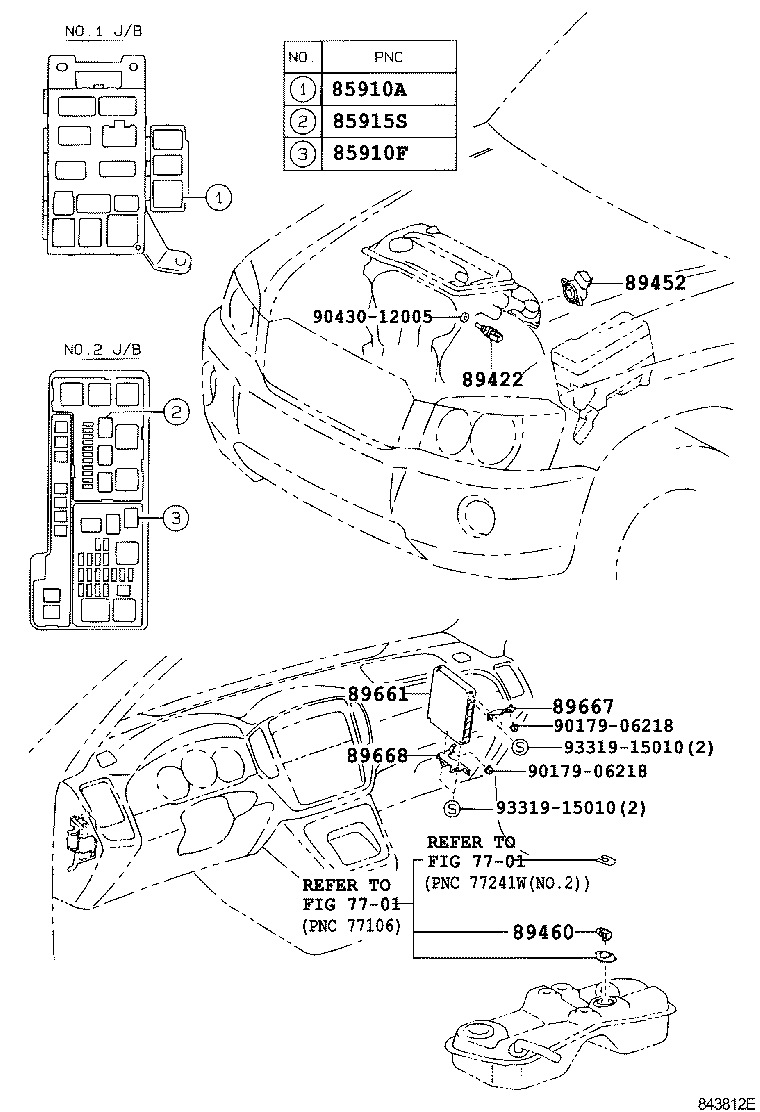 NO.1 J/B

| NO. | PNC |
|---|---|
| 1 | 85910A |
| 2 | 85915S |
| 3 | 85910F |

1

89452

90430-12005

89422

NO.2 J/B

2

3

89661

89667

90179-06218

S 93319-15010(2)

89668

90179-06218

S 93319-15010(2)

REFER TO FIG 77-01 (PNC 77241W(NO.2))

REFER TO FIG 77-01 (PNC 77106)

89460

843812E