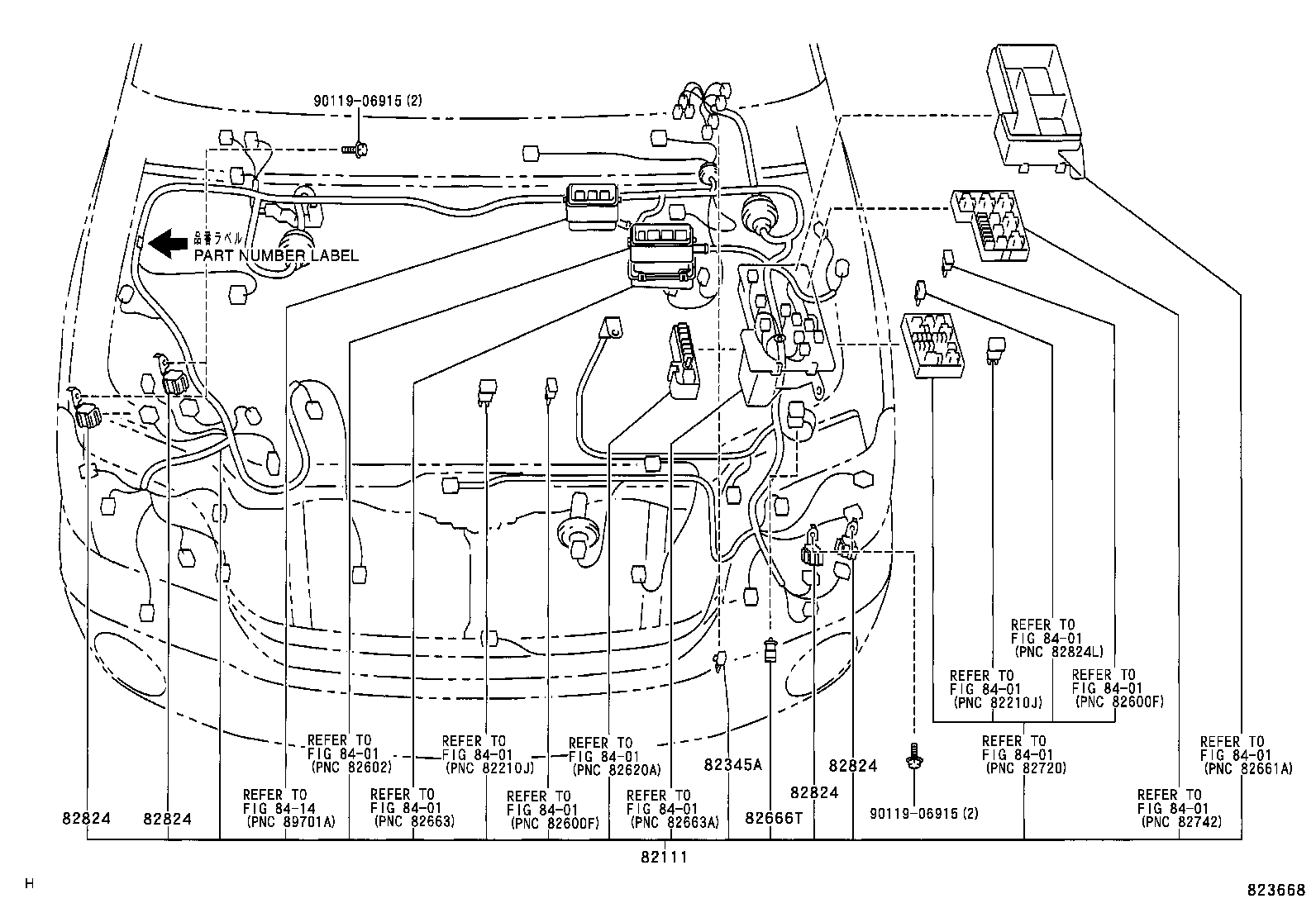 90119-06915 (2)

品番ラベル
PART NUMBER LABEL

REFER TO
FIG 84-01
(PNC 82824L)

REFER TO
FIG 84-01
(PNC 82210J)

REFER TO
FIG 84-01
(PNC 82600F)

REFER TO
FIG 84-01
(PNC 82602)

REFER TO
FIG 84-01
(PNC 82210J)

REFER TO
FIG 84-01
(PNC 82620A)

82345A

82824

REFER TO
FIG 84-01
(PNC 82720)

REFER TO
FIG 84-01
(PNC 82661A)

82824

82824

REFER TO
FIG 84-14
(PNC 89701A)

REFER TO
FIG 84-01
(PNC 82663)

REFER TO
FIG 84-01
(PNC 82600F)

REFER TO
FIG 84-01
(PNC 82663A)

82666T

82824

90119-06915 (2)

REFER TO
FIG 84-01
(PNC 82742)

82111

H

823668