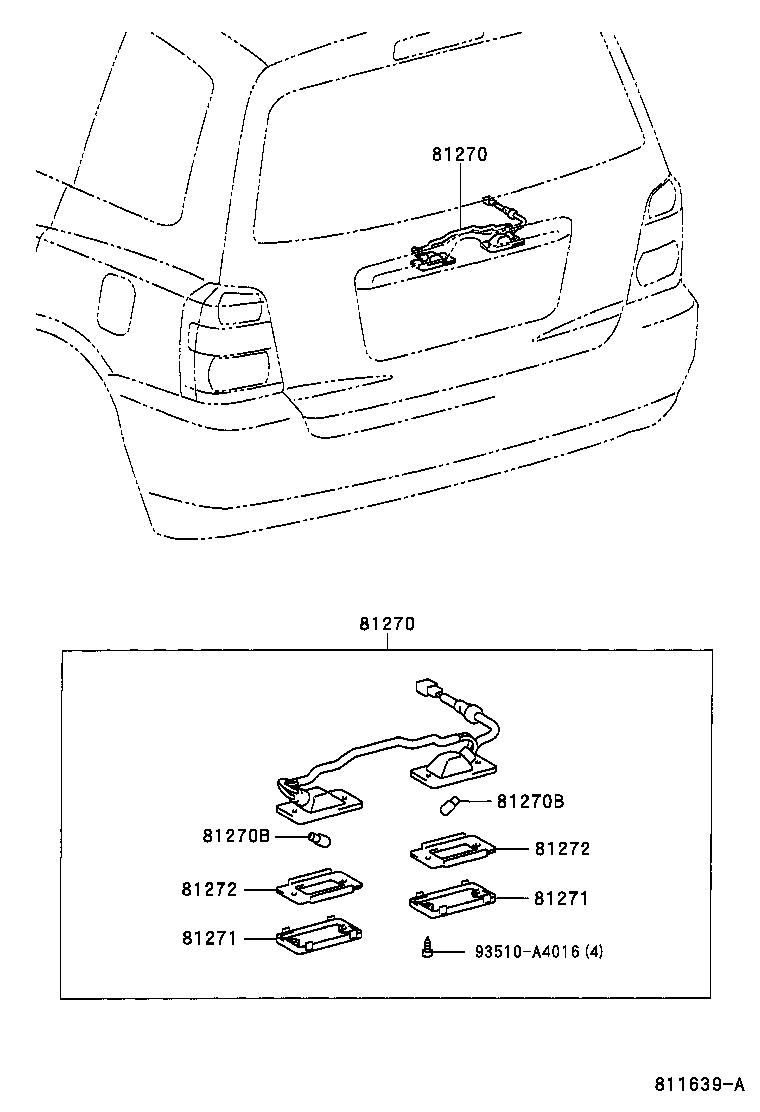 81270

81270

81270B

81270B

81272

81272

81271

81271

93510-A4016 (4)

811639-A