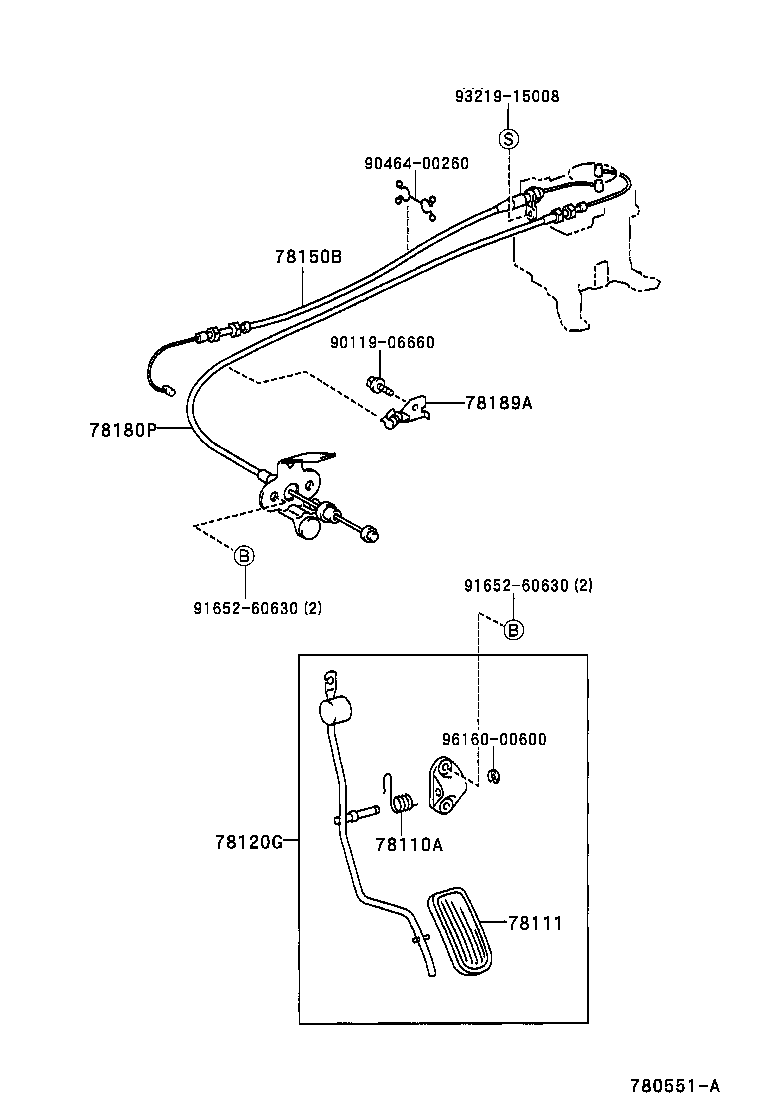 93219-15008
S
90464-00260
78150B
90119-06660
78189A
78180P
B
91652-60630 (2)
91652-60630 (2)
B
96160-00600
78120G
78110A
78111
780551-A