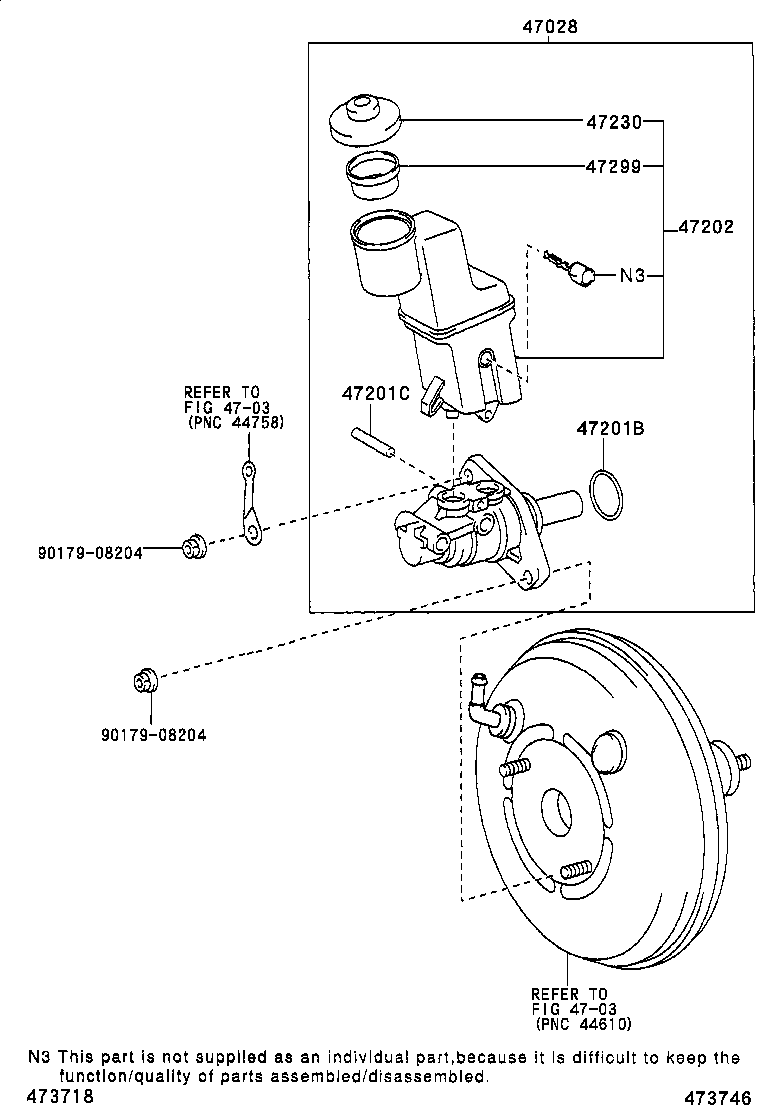 47028

47230

47299

47202

N3

REFER TO
FIG 47-03
(PNC 44758)

47201C

47201B

90179-08204

90179-08204

REFER TO
FIG 47-03
(PNC 44610)

N3 This part is not supplied as an individual part,because it is difficult to keep the function/quality of parts assembled/disassembled.

473718

473746