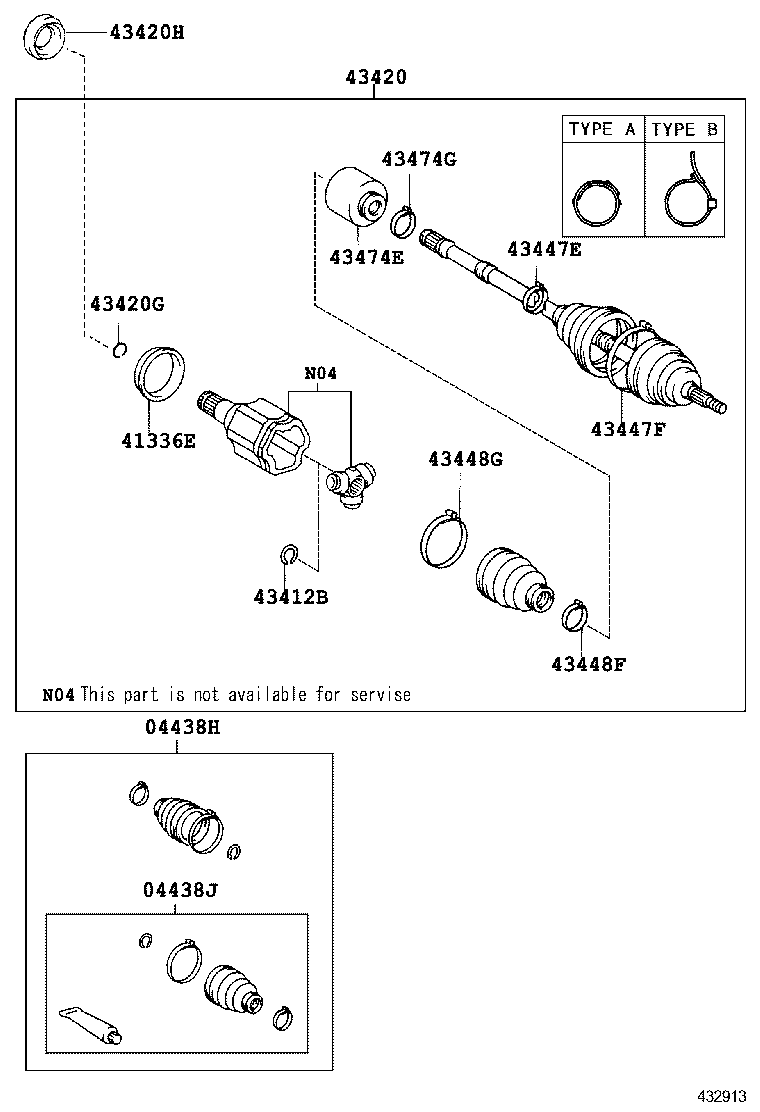 43420H

43420

TYPE A
TYPE B

43474G

43474E

43447E

43420G

N04

41336E

43447F

43448G

43412B

43448F

N04 This part is not available for servise

04438H

04438J

432913