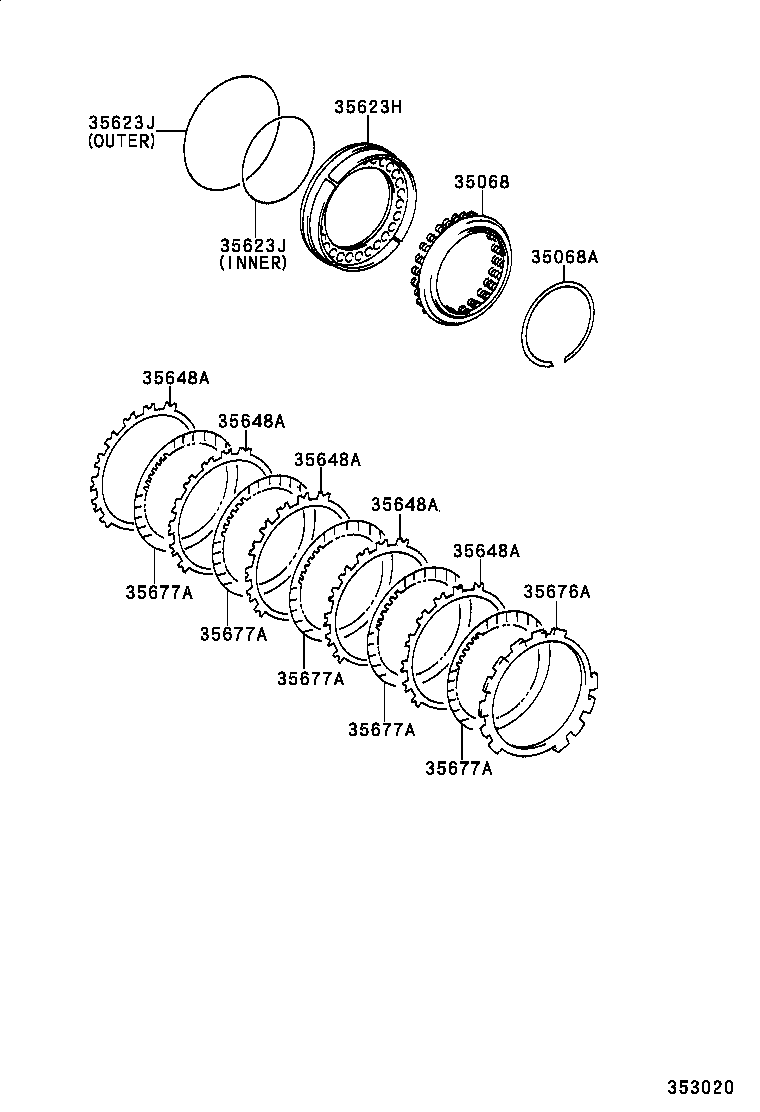 35623J
(OUTER)

35623H

35623J
(INNER)

35068

35068A

35648A
35648A
35648A
35648A
35648A
35676A

35677A
35677A
35677A
35677A
35677A

353020