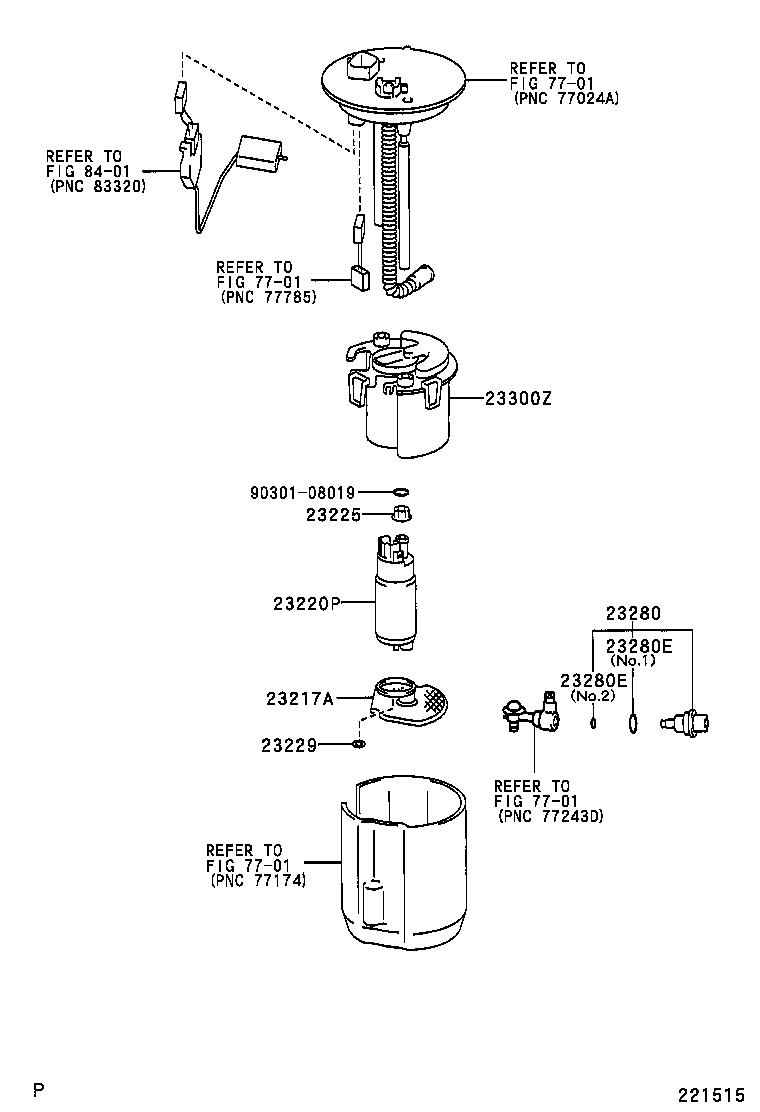 REFER TO
FIG 77-01
(PNC 77024A)

REFER TO
FIG 84-01
(PNC 83320)

REFER TO
FIG 77-01
(PNC 77785)

23300Z

90301-08019

23225

23220P

23280

23280E
(No.1)

23280E
(No.2)

23217A

23229

REFER TO
FIG 77-01
(PNC 77243D)

REFER TO
FIG 77-01
(PNC 77174)

P

221515