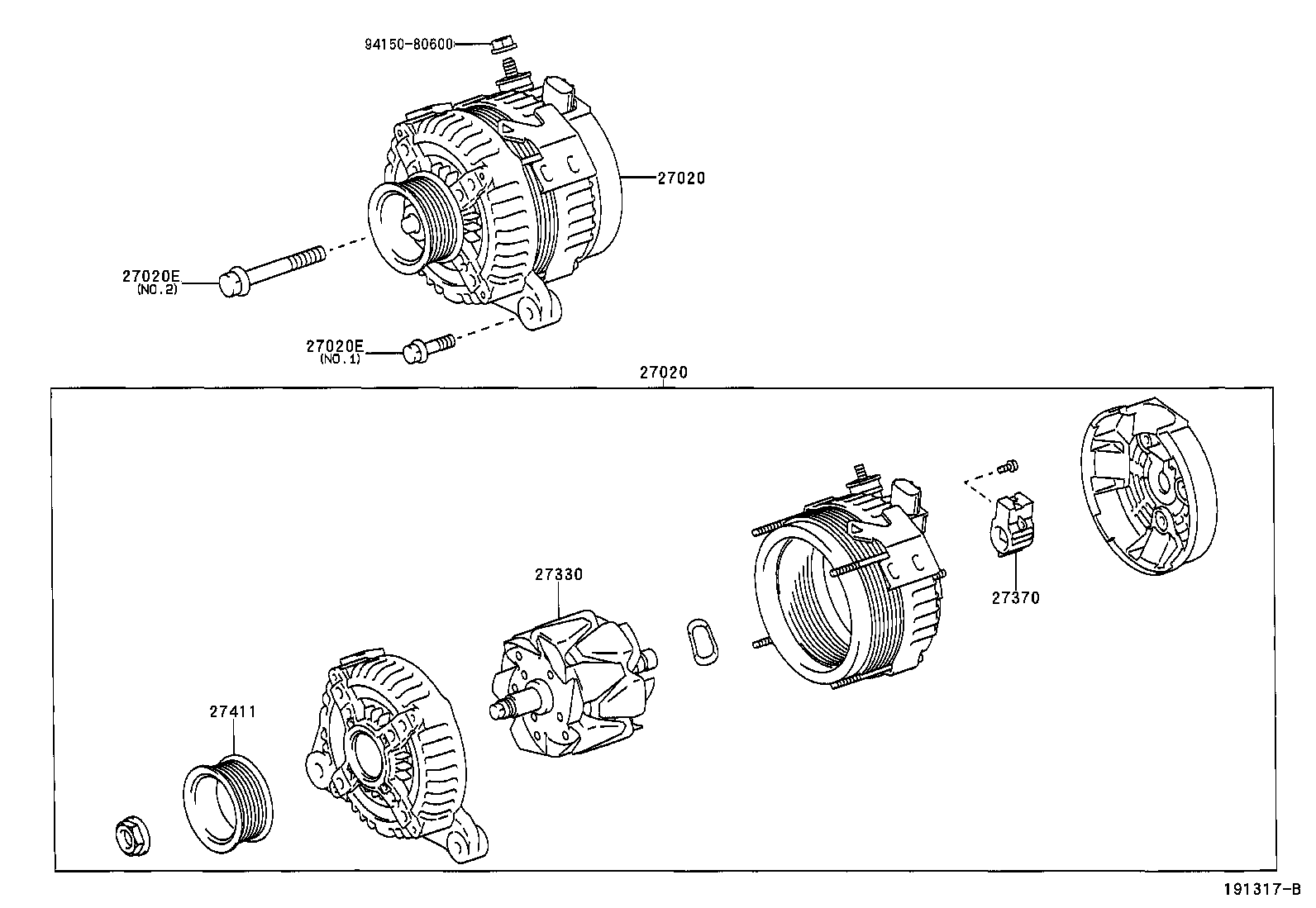 94150-80600

27020

27020E
(NO.2)

27020E
(NO.1)

27020

27330

27370

27411

191317-B