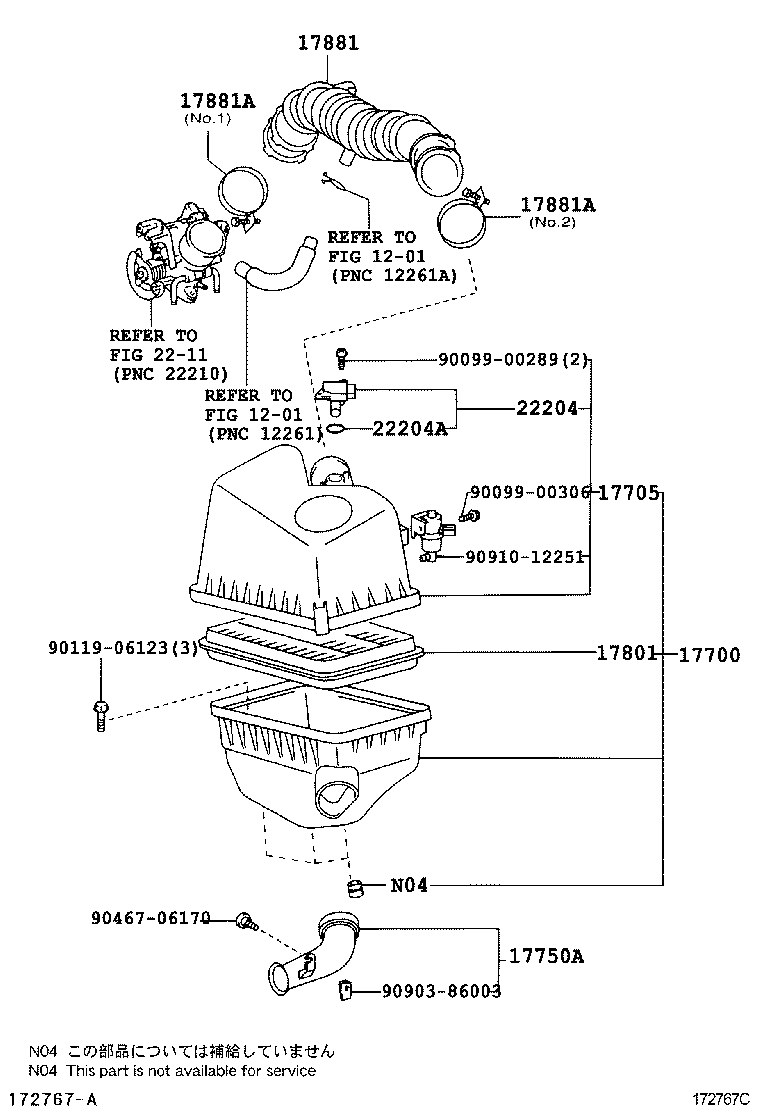 17881

17881A
(No.1)

17881A
(No.2)

REFER TO
FIG 12-01
(PNC 12261A)

REFER TO
FIG 22-11
(PNC 22210)

REFER TO
FIG 12-01
(PNC 12261)

90099-00289(2)

22204

22204A

90099-00306

17705

90910-12251

90119-06123(3)

17801

17700

N04

90467-06170

17750A

90903-86003

N04 この部品については補給していません
N04 This part is not available for service

172767-A

172767C