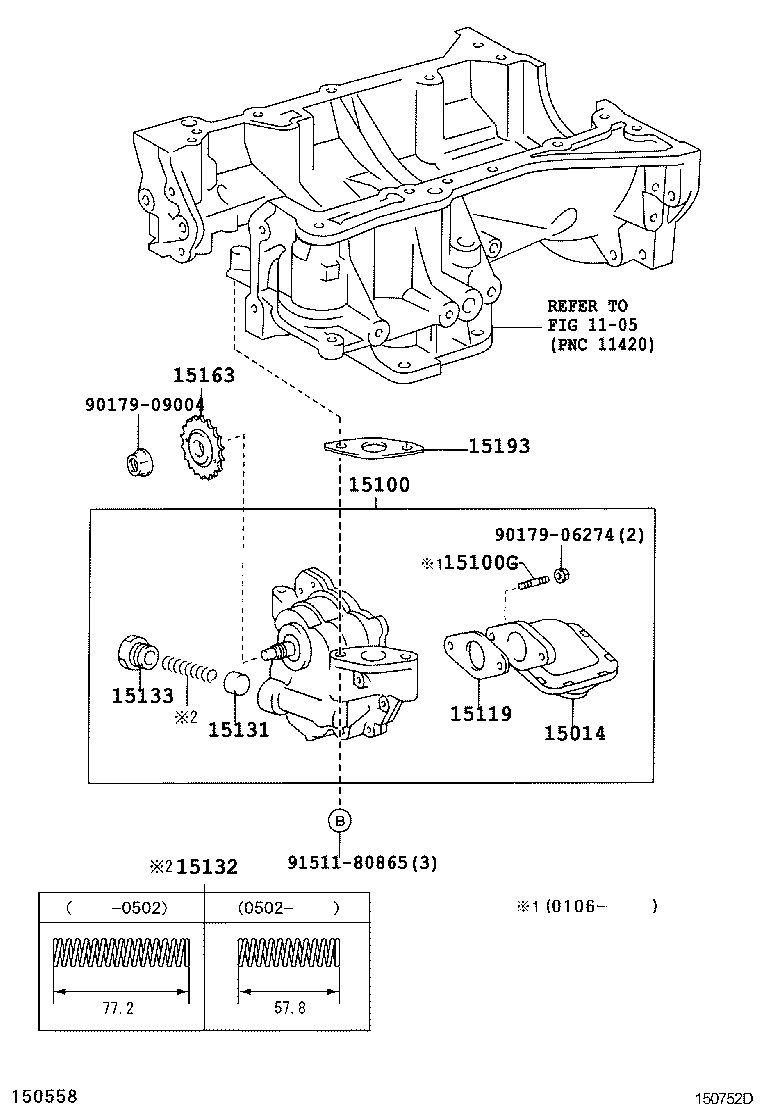 REFER TO
FIG 11-05
(PNC 11420)

15163
90179-09004
15193
15100
90179-06274(2)
※1 15100G
15133
※2
15131
15119
15014
B
91511-80865(3)

※2 15132

| ( -0502) | (0502- ) |
|---|---|
| 77.2 | 57.8 |

※1 (0106- )

150558
150752D