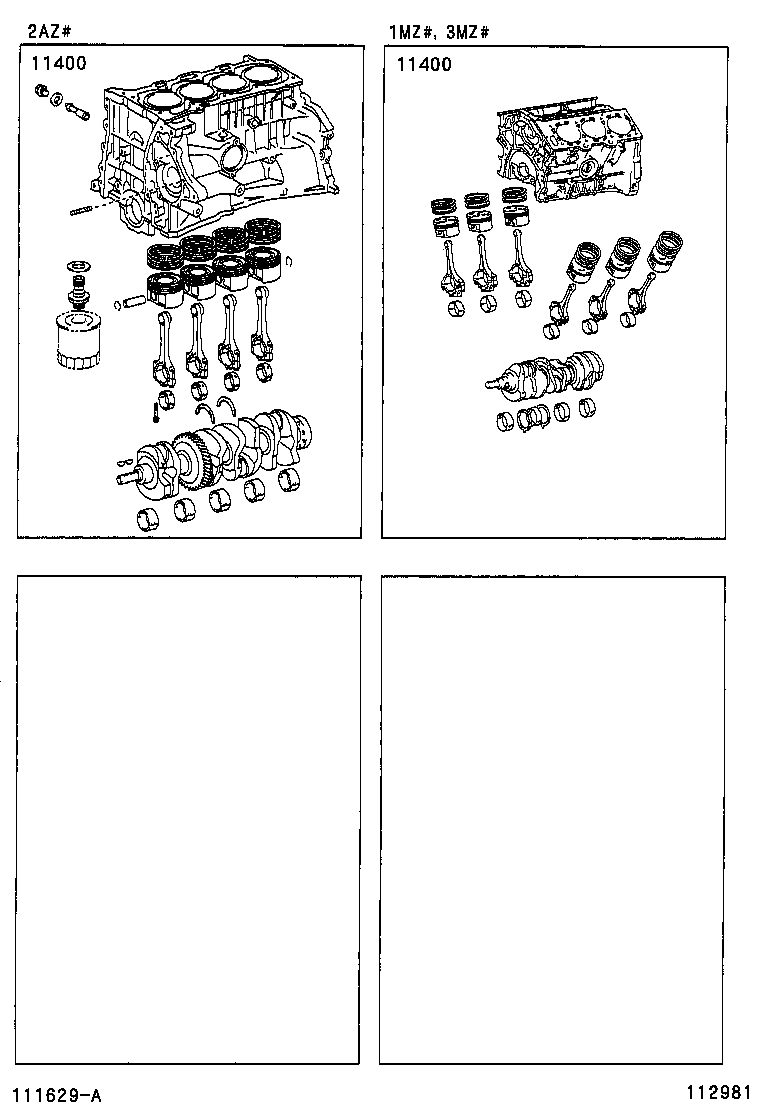 2AZ#

11400

1MZ#, 3MZ#

11400

111629-A

112981