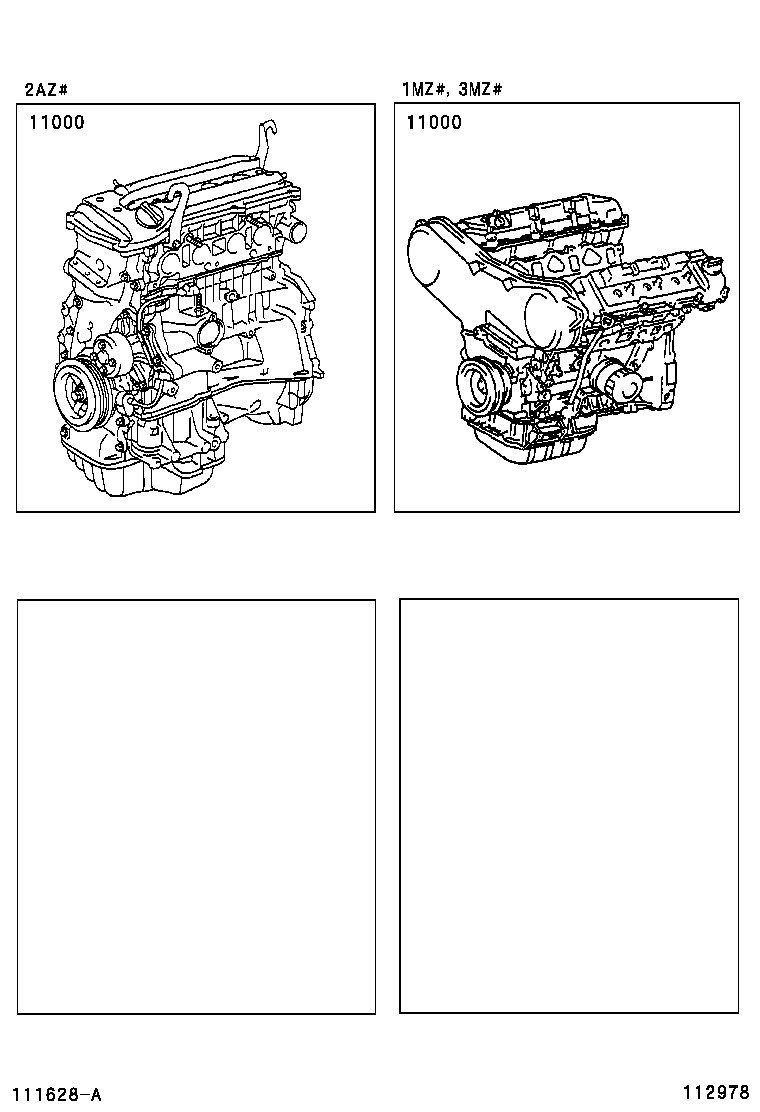 2AZ#

11000

1MZ#, 3MZ#

11000

111628-A

112978