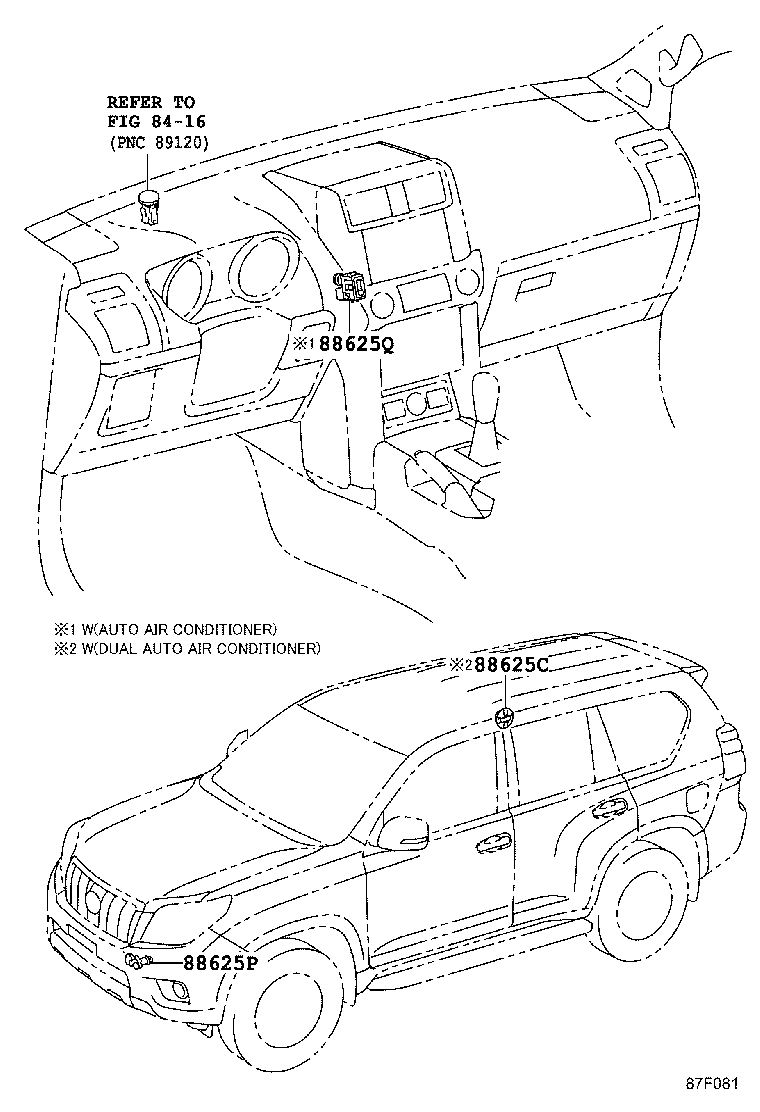 REFER TO
FIG 84-16
(PNC 89120)

※1 88625Q

※1 W(AUTO AIR CONDITIONER)
※2 W(DUAL AUTO AIR CONDITIONER)

※2 88625C

88625P

87F081