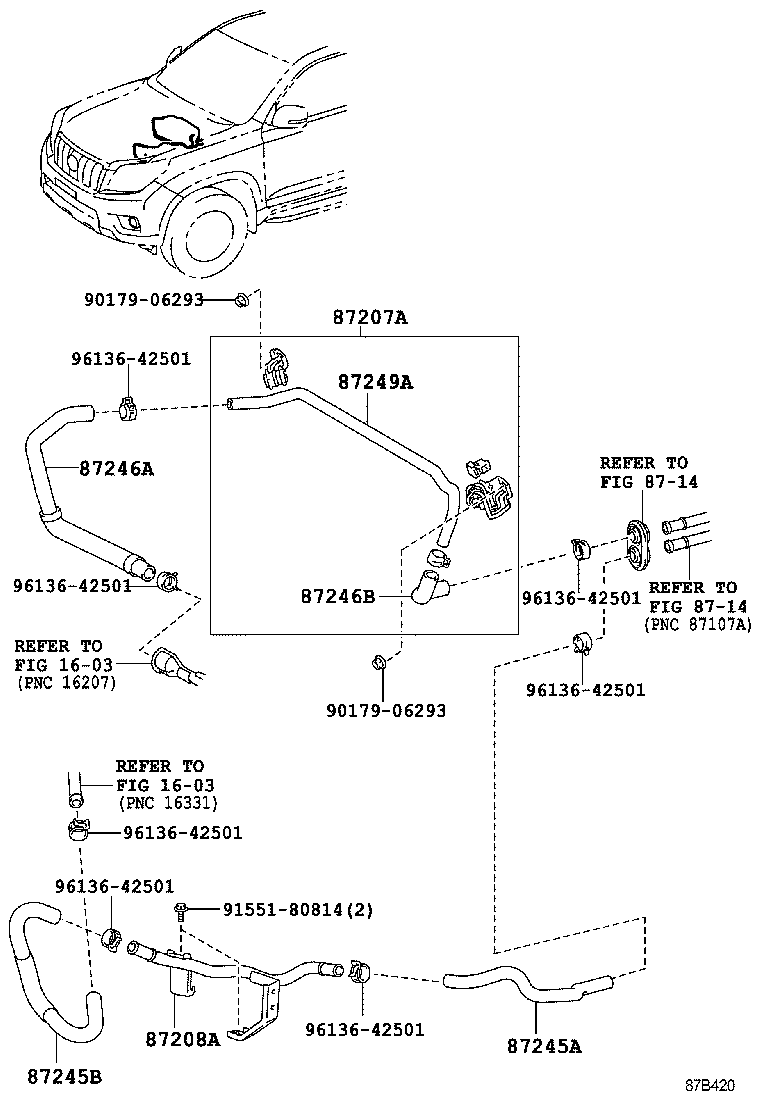 90179-06293

87207A

96136-42501

87249A

87246A

REFER TO
FIG 87-14

96136-42501

87246B

96136-42501

REFER TO
FIG 87-14
(PNC 87107A)

REFER TO
FIG 16-03
(PNC 16207)

96136-42501

90179-06293

REFER TO
FIG 16-03
(PNC 16331)

96136-42501

96136-42501

91551-80814(2)

87208A

96136-42501

87245A

87245B

87B420