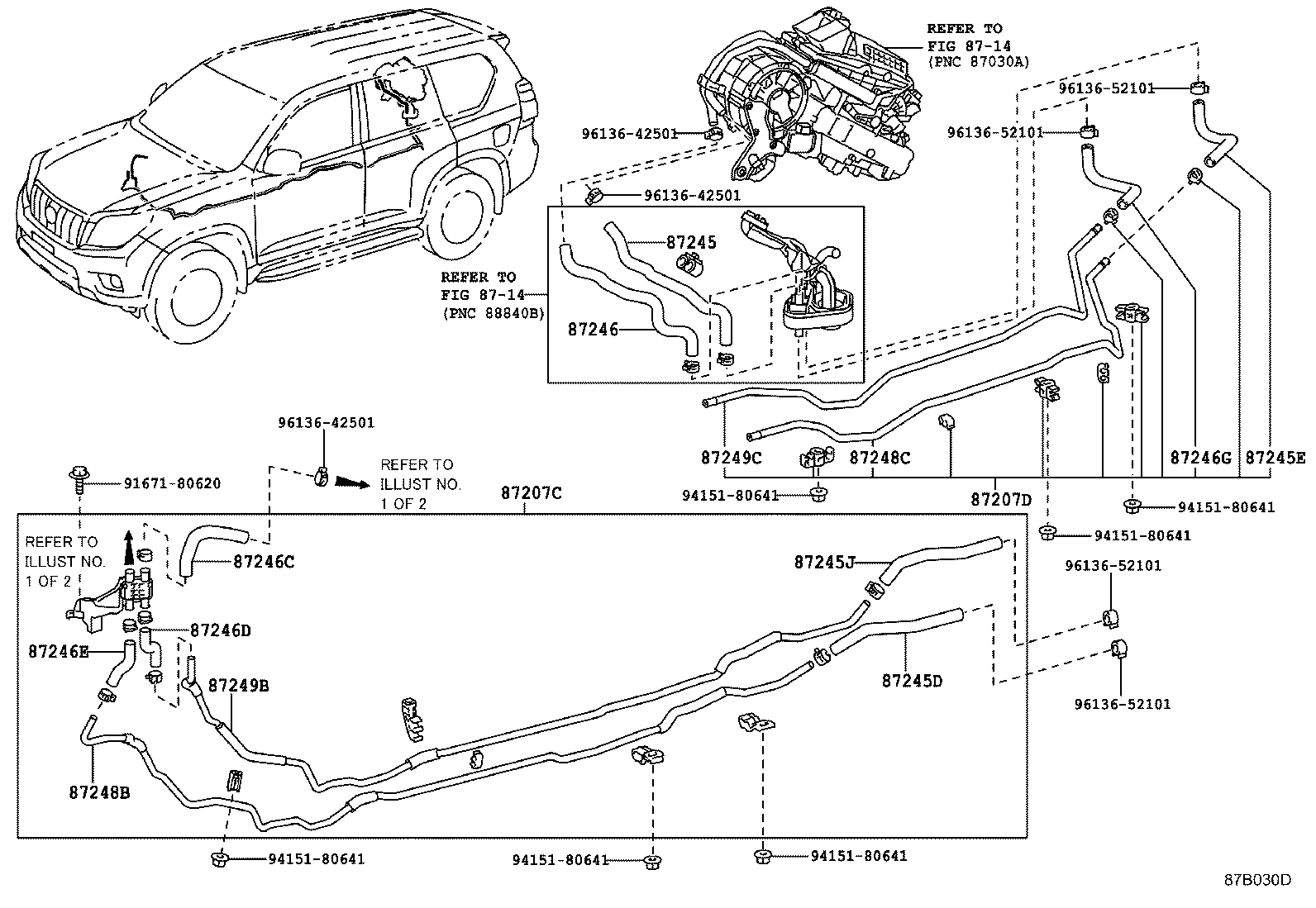 REFER TO
FIG 87-14
(PNC 87030A)

96136-52101
96136-52101
96136-42501
96136-42501

87245
REFER TO
FIG 87-14
(PNC 88840B)
87246

96136-42501
REFER TO
ILLUST NO.
1 OF 2

91671-80620
87207C

87249C
87248C
87246G
87245E

94151-80641
87207D
94151-80641
94151-80641

REFER TO
ILLUST NO.
1 OF 2
87246C
87245J
96136-52101
87246D
87246E
87249B
87245D
96136-52101
87248B

94151-80641
94151-80641
94151-80641

87B030D