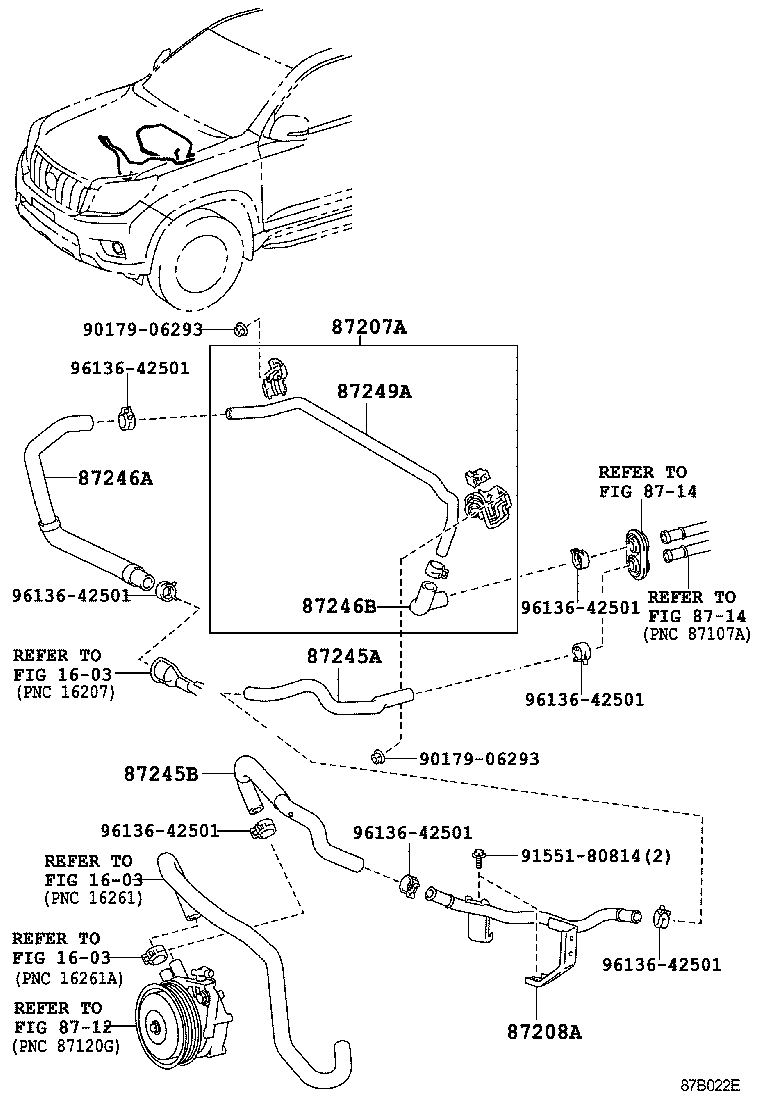 90179-06293

87207A

96136-42501

87249A

87246A

REFER TO
FIG 87-14

96136-42501

87246B

96136-42501

REFER TO
FIG 87-14
(PNC 87107A)

REFER TO
FIG 16-03
(PNC 16207)

87245A

96136-42501

90179-06293

87245B

96136-42501

96136-42501

91551-80814(2)

REFER TO
FIG 16-03
(PNC 16261)

REFER TO
FIG 16-03
(PNC 16261A)

96136-42501

REFER TO
FIG 87-12
(PNC 87120G)

87208A

87B022E