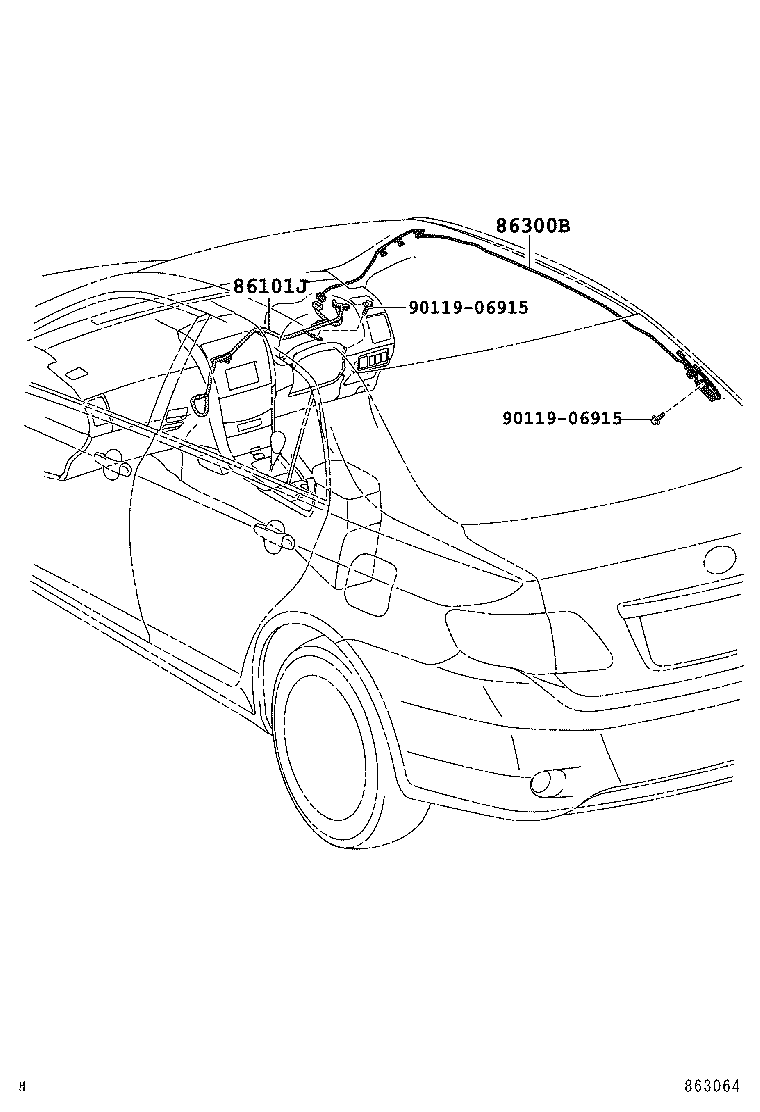 86300B
86101J
90119-06915
90119-06915
H
863064