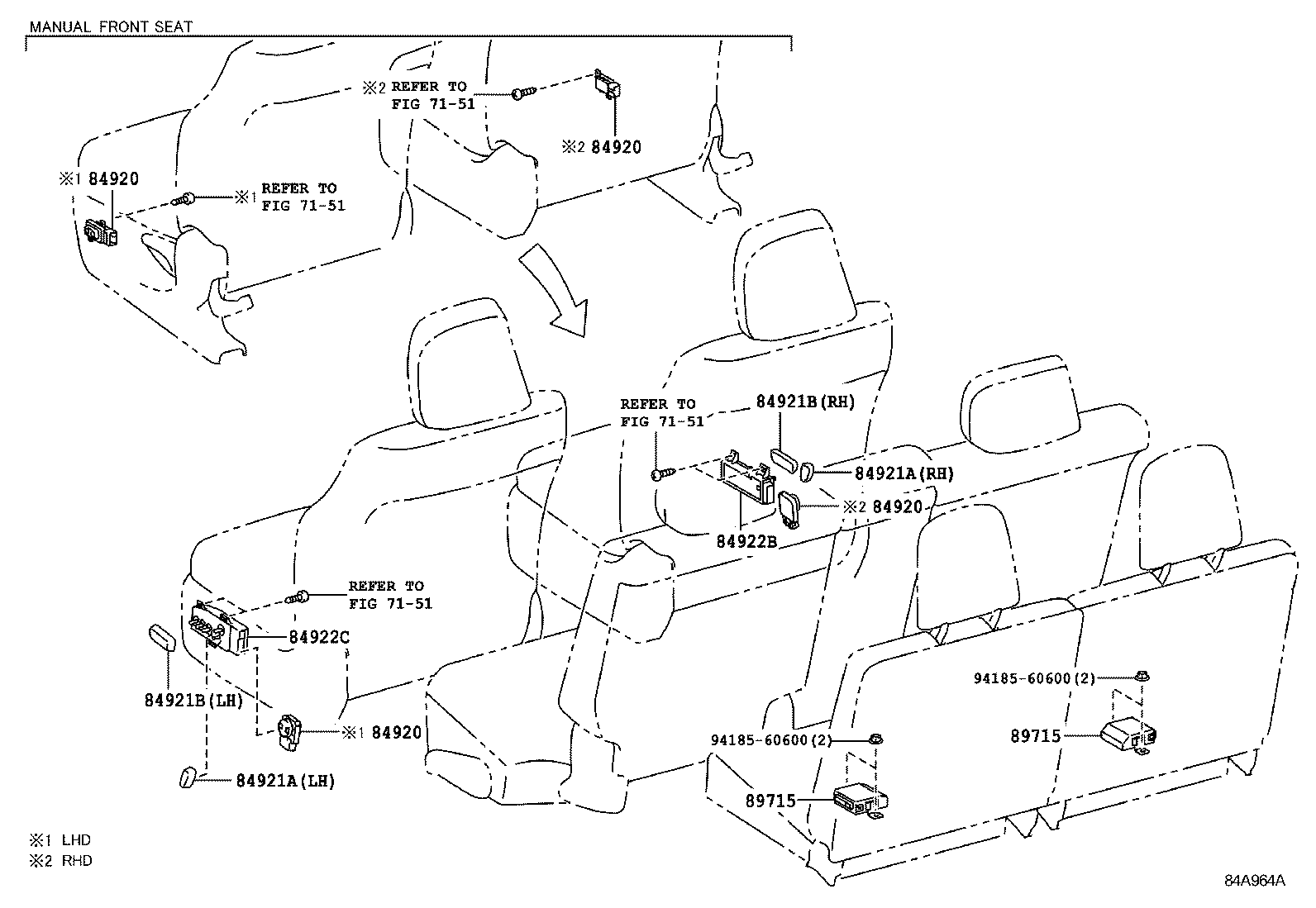 MANUAL FRONT SEAT

※2 REFER TO FIG 71-51

※2 84920

※1 84920

※1 REFER TO FIG 71-51

REFER TO FIG 71-51

84921B(RH)

84921A(RH)

※2 84920

84922B

REFER TO FIG 71-51

84922C

84921B(LH)

※1 84920

84921A(LH)

94185-60600(2)

89715

94185-60600(2)

89715

※1 LHD
※2 RHD

84A964A