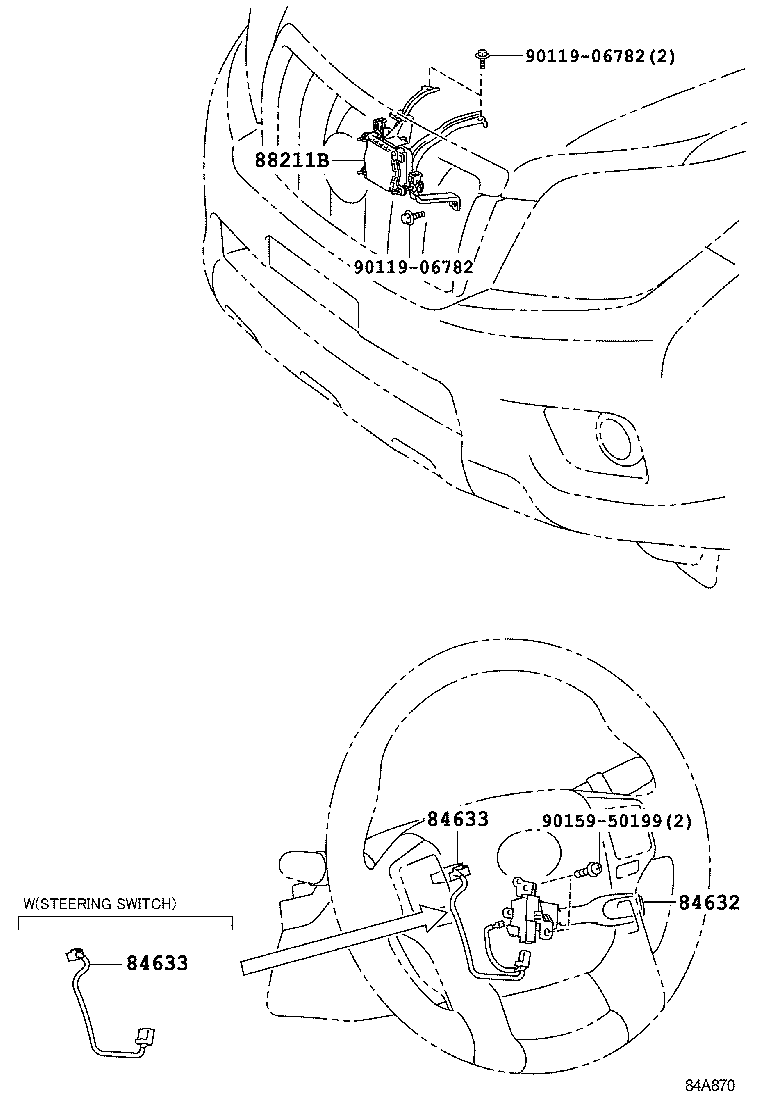 90119-06782(2)

88211B

90119-06782

84633

90159-50199(2)

84632

W(STEERING SWITCH)

84633

84A870