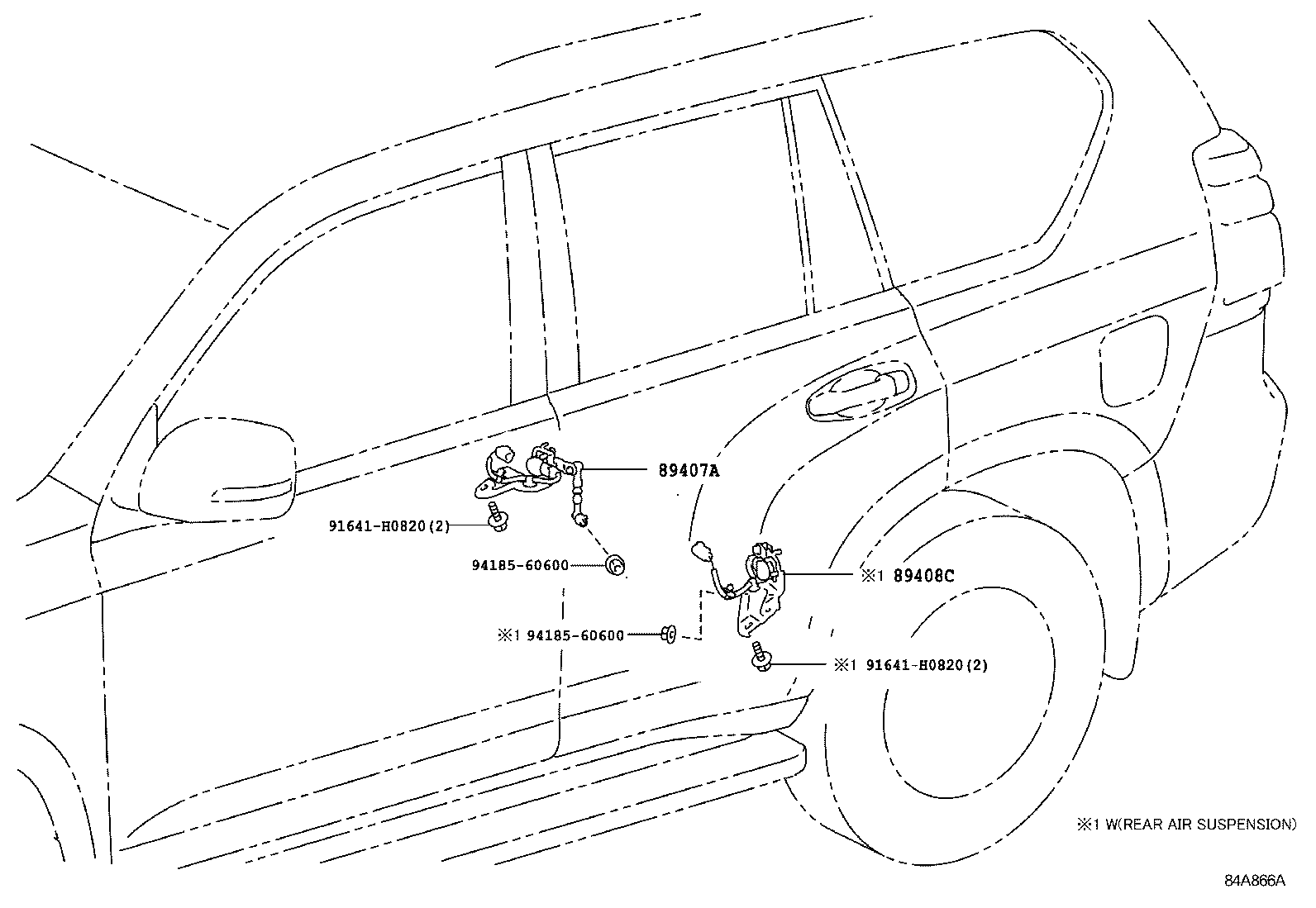 89407A
91641-H0820(2)
94185-60600
※1 89408C
※1 94185-60600
※1 91641-H0820(2)
※1 W(REAR AIR SUSPENSION)
84A866A