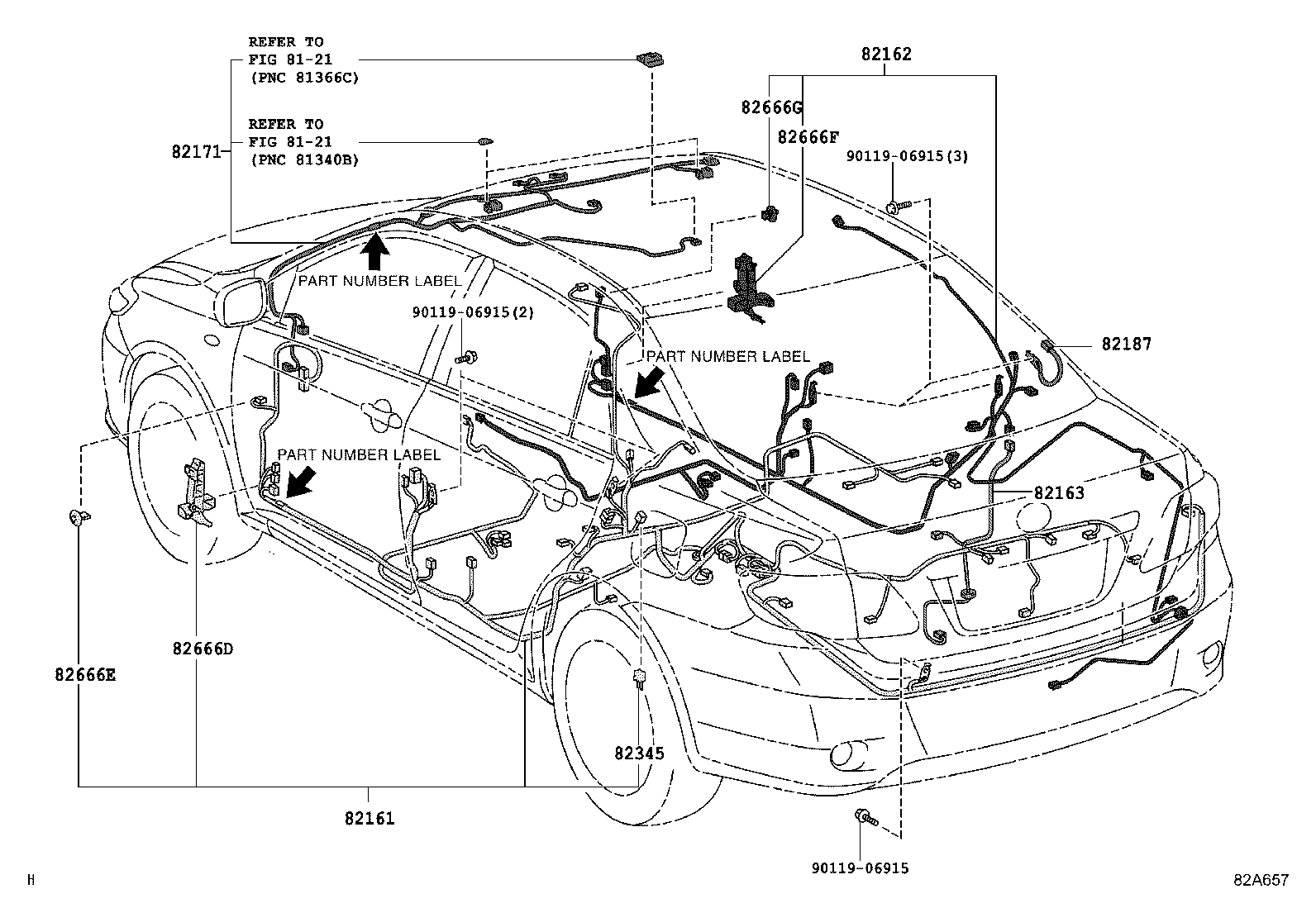 REFER TO
FIG 81-21
(PNC 81366C)

REFER TO
FIG 81-21
(PNC 81340B)

82171

82162

82666G

82666F

90119-06915(3)

PART NUMBER LABEL

90119-06915(2)

PART NUMBER LABEL

82187

PART NUMBER LABEL

82163

82666D

82666E

82345

82161

90119-06915

H

82A657