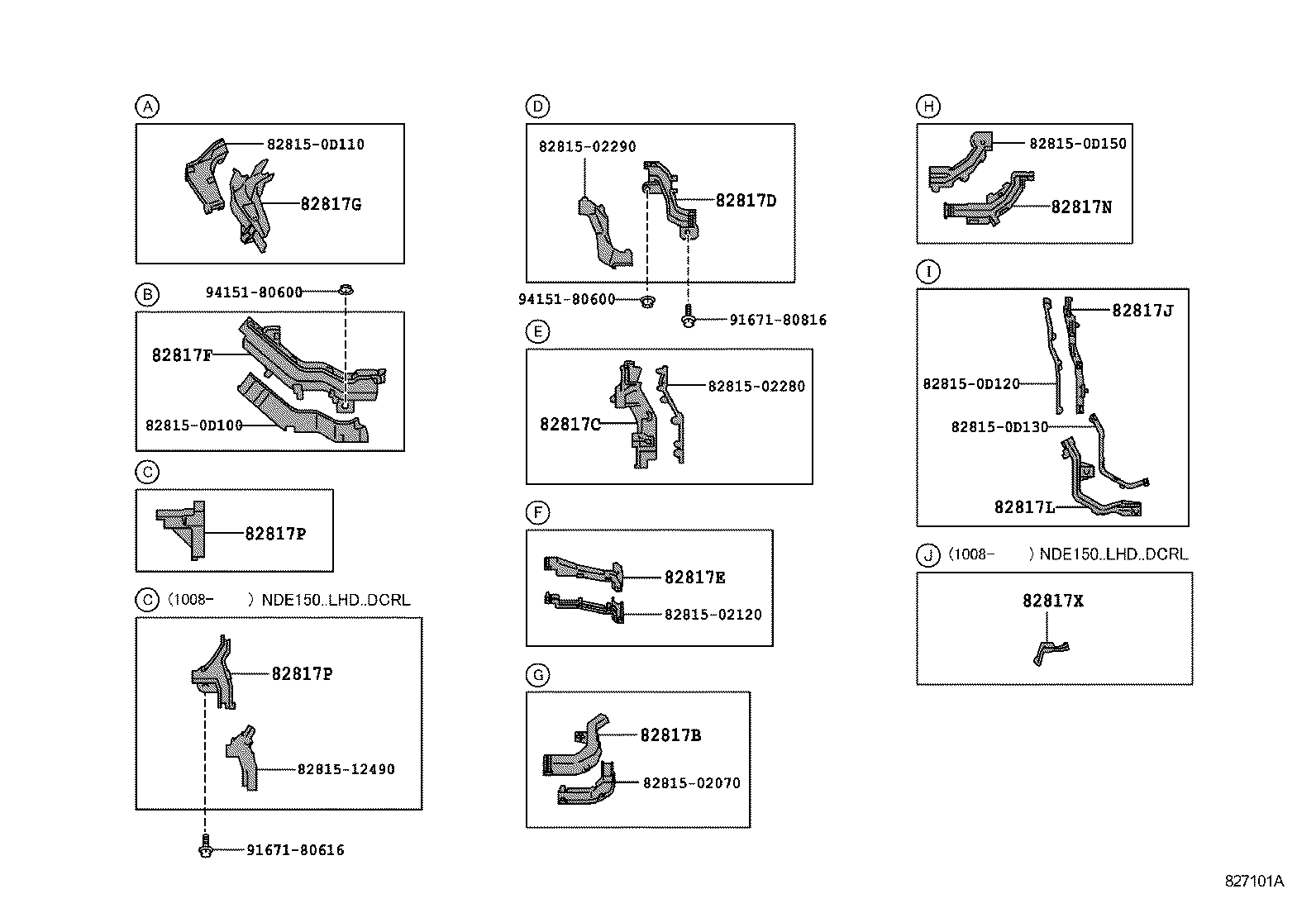 A
82815-0D110
82817G

B
94151-80600
82817F
82815-0D100

C
82817P

C (1008- ) NDE150..LHD..DCRL
82817P
82815-12490
91671-80616

D
82815-02290
82817D
94151-80600
91671-80816

E
82817C
82815-02280

F
82817E
82815-02120

G
82817B
82815-02070

H
82815-0D150
82817N

I
82817J
82815-0D120
82815-0D130
82817L

J (1008- ) NDE150..LHD..DCRL
82817X

827101A