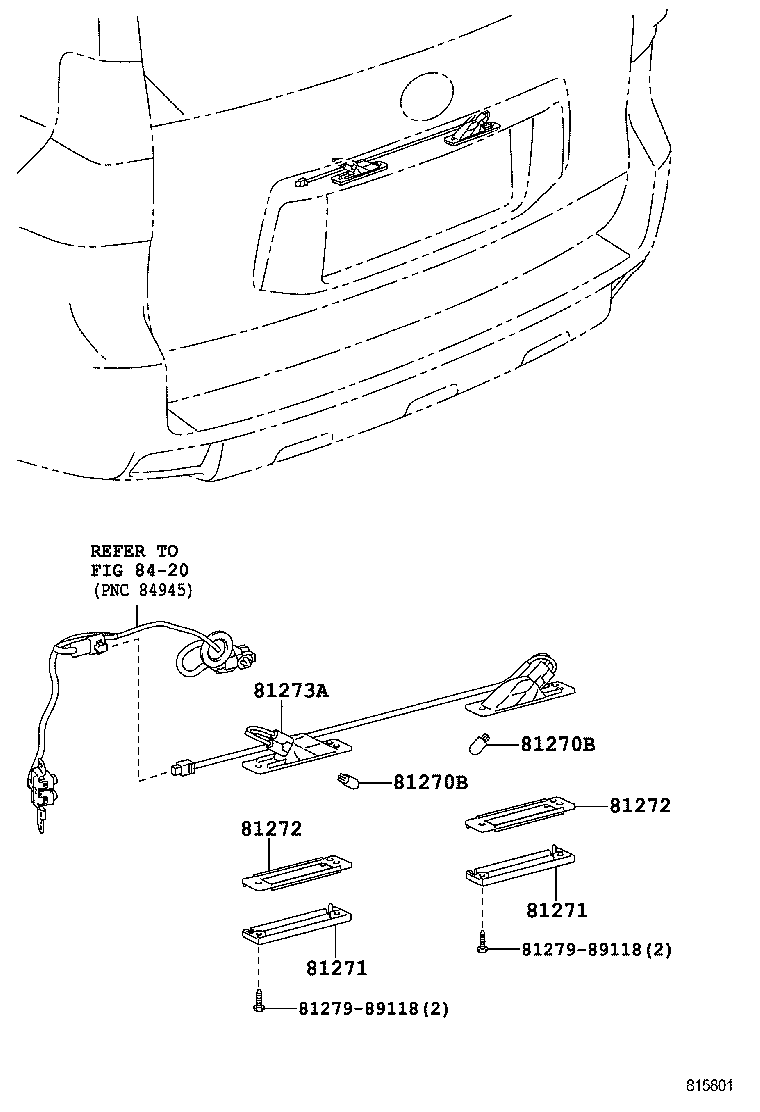 REFER TO
FIG 84-20
(PNC 84945)

81273A

81270B

81270B

81272

81272

81271

81271

81279-89118(2)

81279-89118(2)

815601