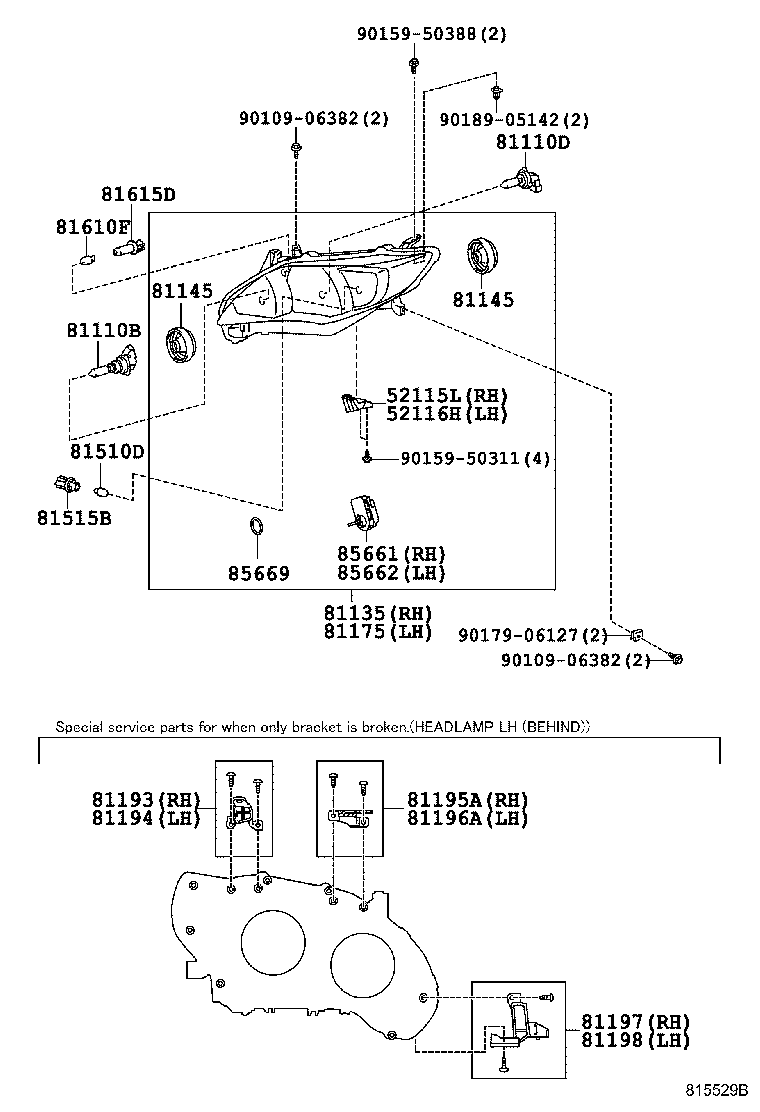 90159-50388(2)

90109-06382(2)

90189-05142(2)

81110D

81615D

81610F

81145

81145

81110B

52115L(RH)
52116H(LH)

90159-50311(4)

81510D

81515B

85669

85661(RH)
85662(LH)

81135(RH)
81175(LH)

90179-06127(2)

90109-06382(2)

Special service parts for when only bracket is broken.(HEADLAMP LH (BEHIND))

81193(RH)
81194(LH)

81195A(RH)
81196A(LH)

81197(RH)
81198(LH)

815529B