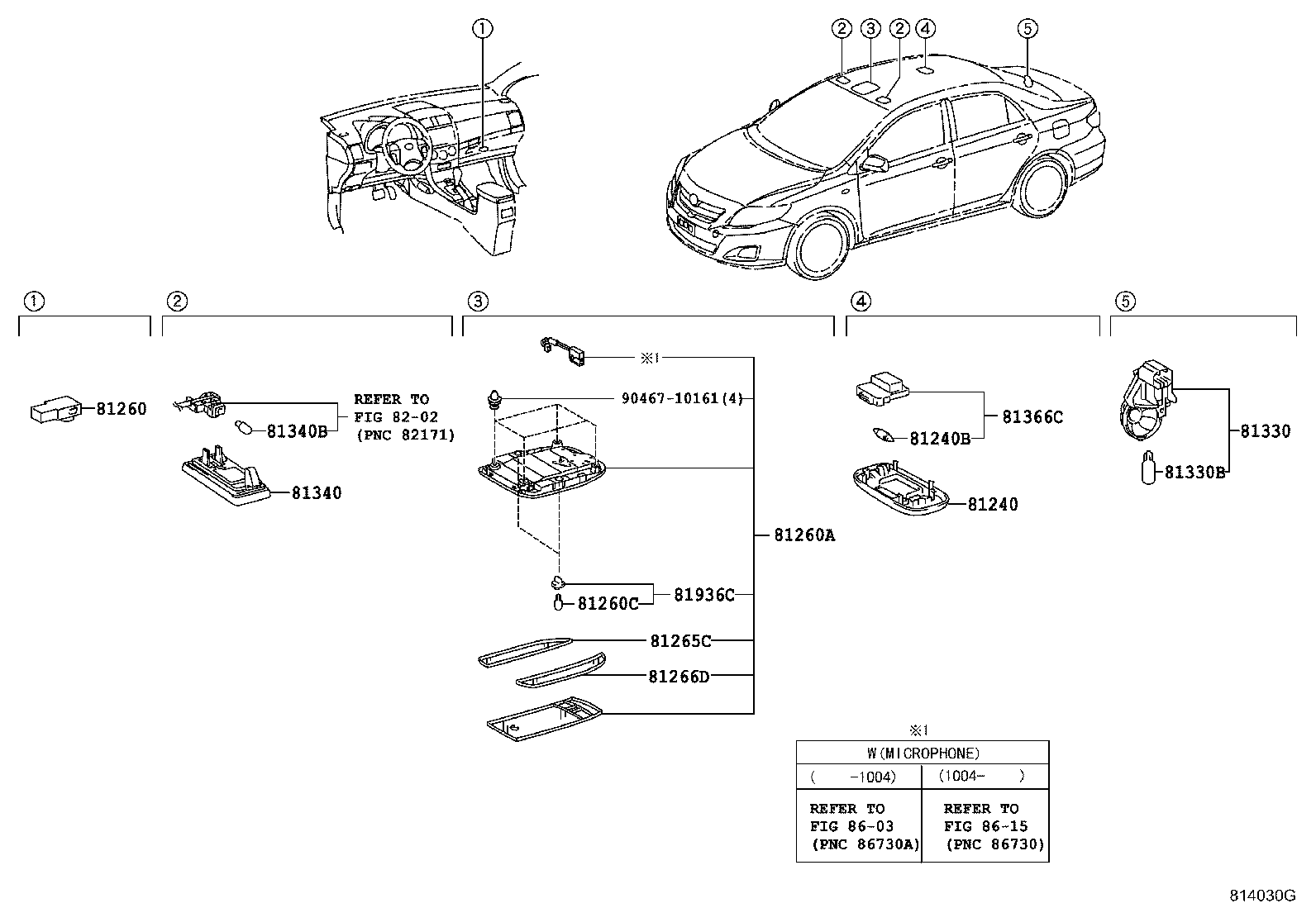 ①

② ③ ② ④ ⑤

①

81260

②

REFER TO
FIG 82-02
(PNC 82171)

81340B

81340

③

※1

90467-10161(4)

81260A

81260C

81936C

81265C

81266D

④

81366C

81240B

81240

⑤

81330

81330B

※1

| W(MICROPHONE) | |
|---|---|
| (　-1004) | (1004-　) |
| REFER TO FIG 86-03 (PNC 86730A) | REFER TO FIG 86-15 (PNC 86730) |

814030G