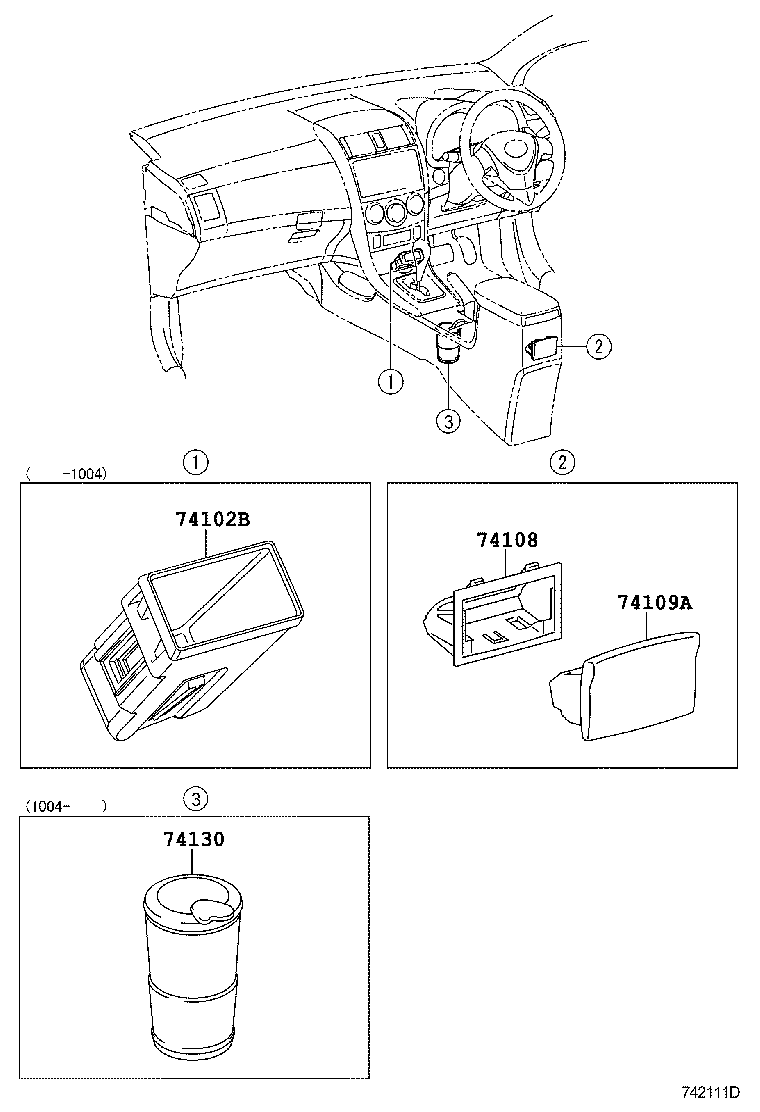 2

1

3

( -1004)

1

2

74102B

74108

74109A

(1004- )

3

74130

742111D