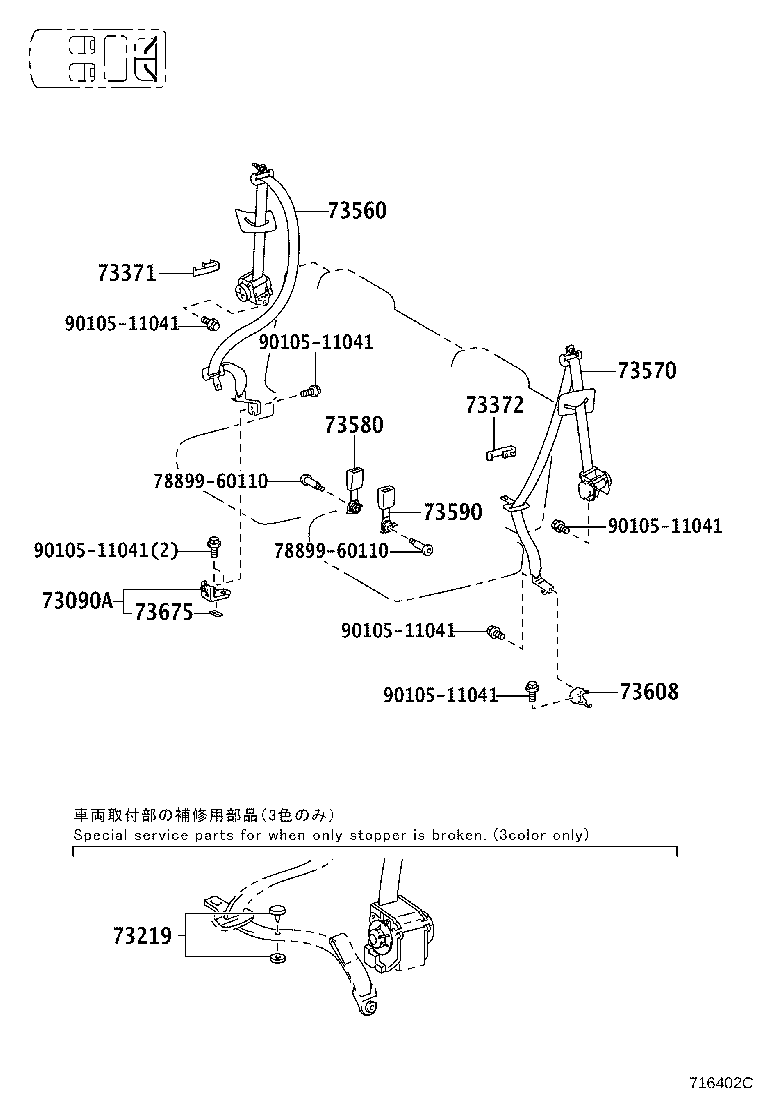 73560
73371
90105-11041
90105-11041
73570
73372
73580
78899-60110
73590
90105-11041
90105-11041(2)
78899-60110
73090A
73675
90105-11041
90105-11041
73608

車両取付部の補修用部品(3色のみ)
Special service parts for when only stopper is broken. (3color only)

73219

716402C