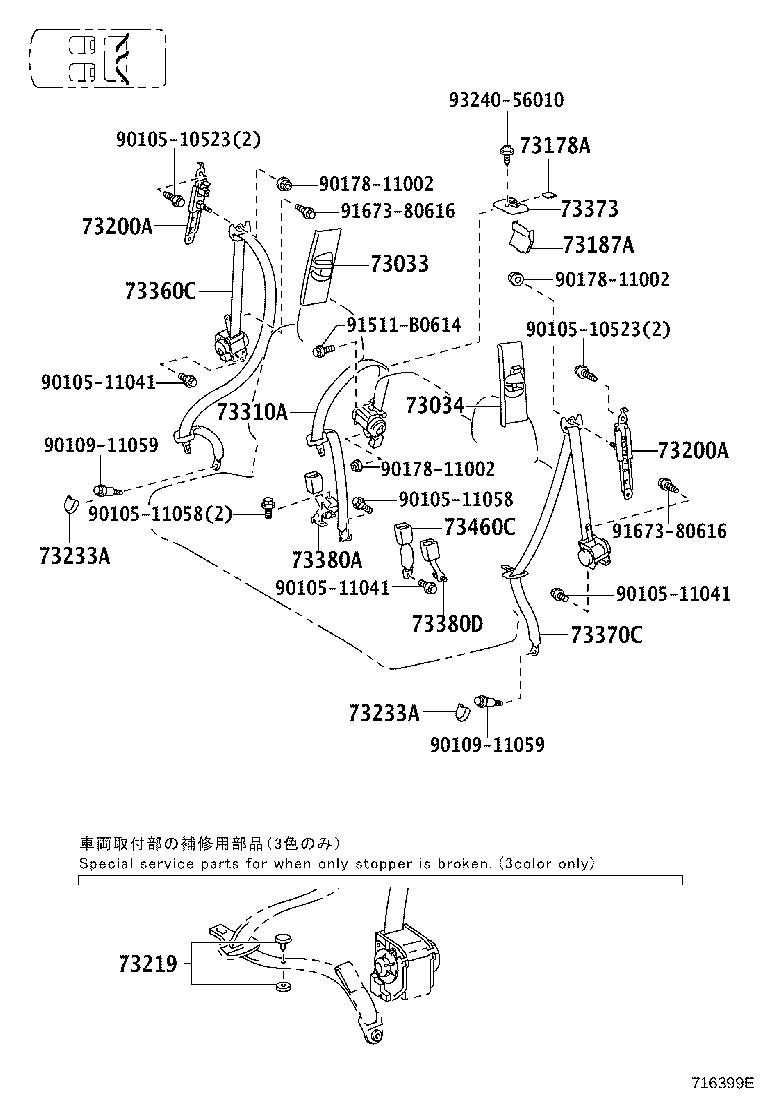 93240-56010
90105-10523(2)
73178A
90178-11002
91673-80616
73373
73200A
73187A
73033
90178-11002
73360C
91511-B0614
90105-10523(2)
90105-11041
73310A
73034
90109-11059
73200A
90178-11002
90105-11058
90105-11058(2)
73460C
91673-80616
73233A
73380A
90105-11041
90105-11041
73380D
73370C
73233A
90109-11059

車両取付部の補修用部品(3色のみ)
Special service parts for when only stopper is broken. (3color only)

73219

716399E