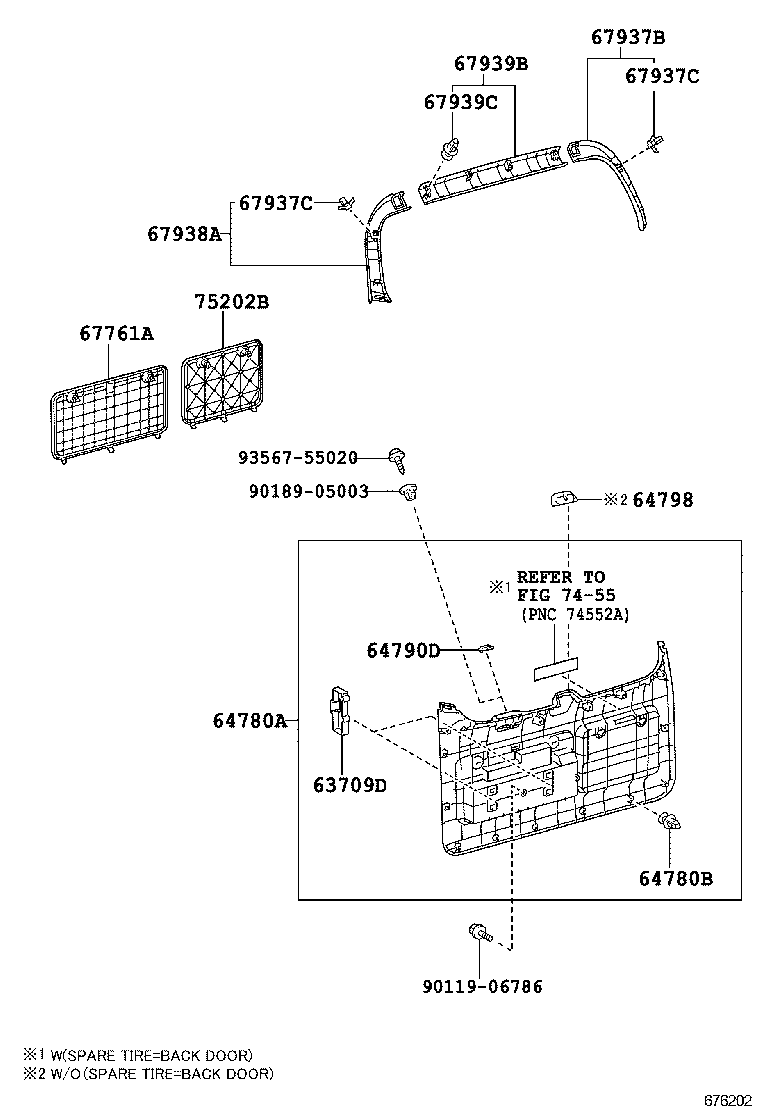 67937B
67939B
67937C
67939C
67937C
67938A
75202B
67761A
93567-55020
90189-05003
※2 64798
※1 REFER TO FIG 74-55 (PNC 74552A)
64790D
64780A
63709D
64780B
90119-06786

※1 W(SPARE TIRE=BACK DOOR)
※2 W/O(SPARE TIRE=BACK DOOR)

676202