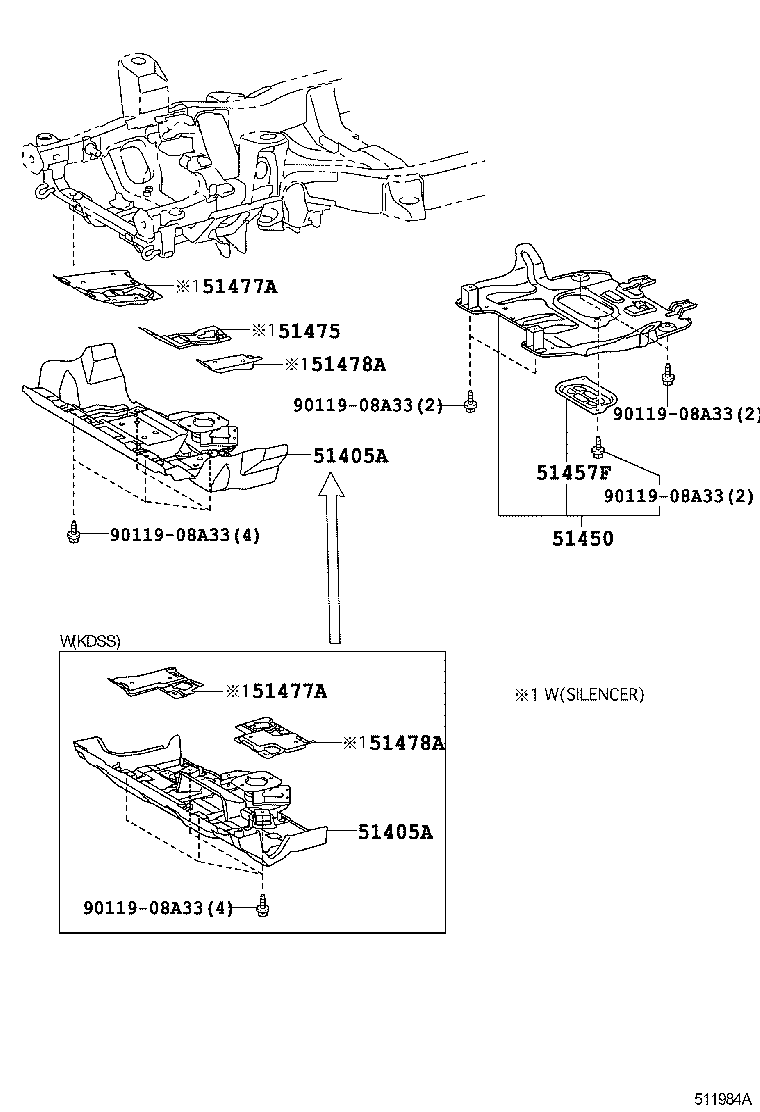 ※151477A

※151475

※151478A

51405A

90119-08A33(4)

90119-08A33(2)

90119-08A33(2)

51457F

90119-08A33(2)

51450

W(KDSS)

※151477A

※151478A

51405A

90119-08A33(4)

※1 W(SILENCER)

511984A