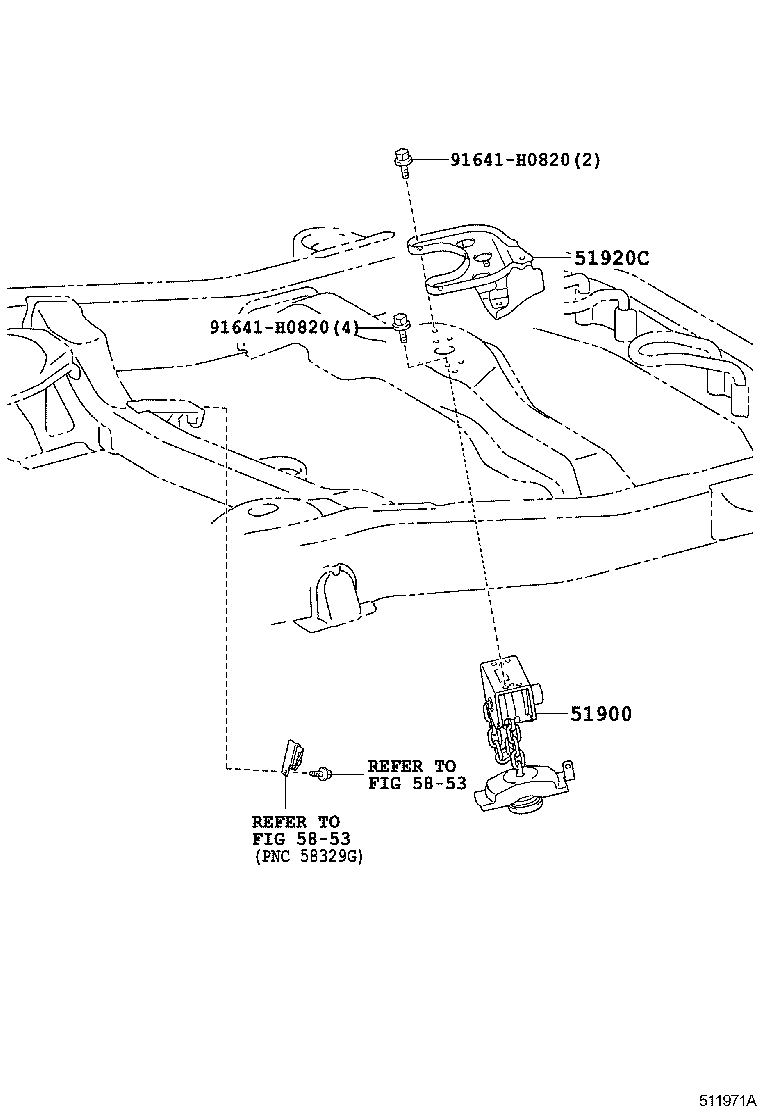 91641-H0820(2)

51920C

91641-H0820(4)

51900

REFER TO
FIG 58-53

REFER TO
FIG 58-53
(PNC 58329G)

511971A