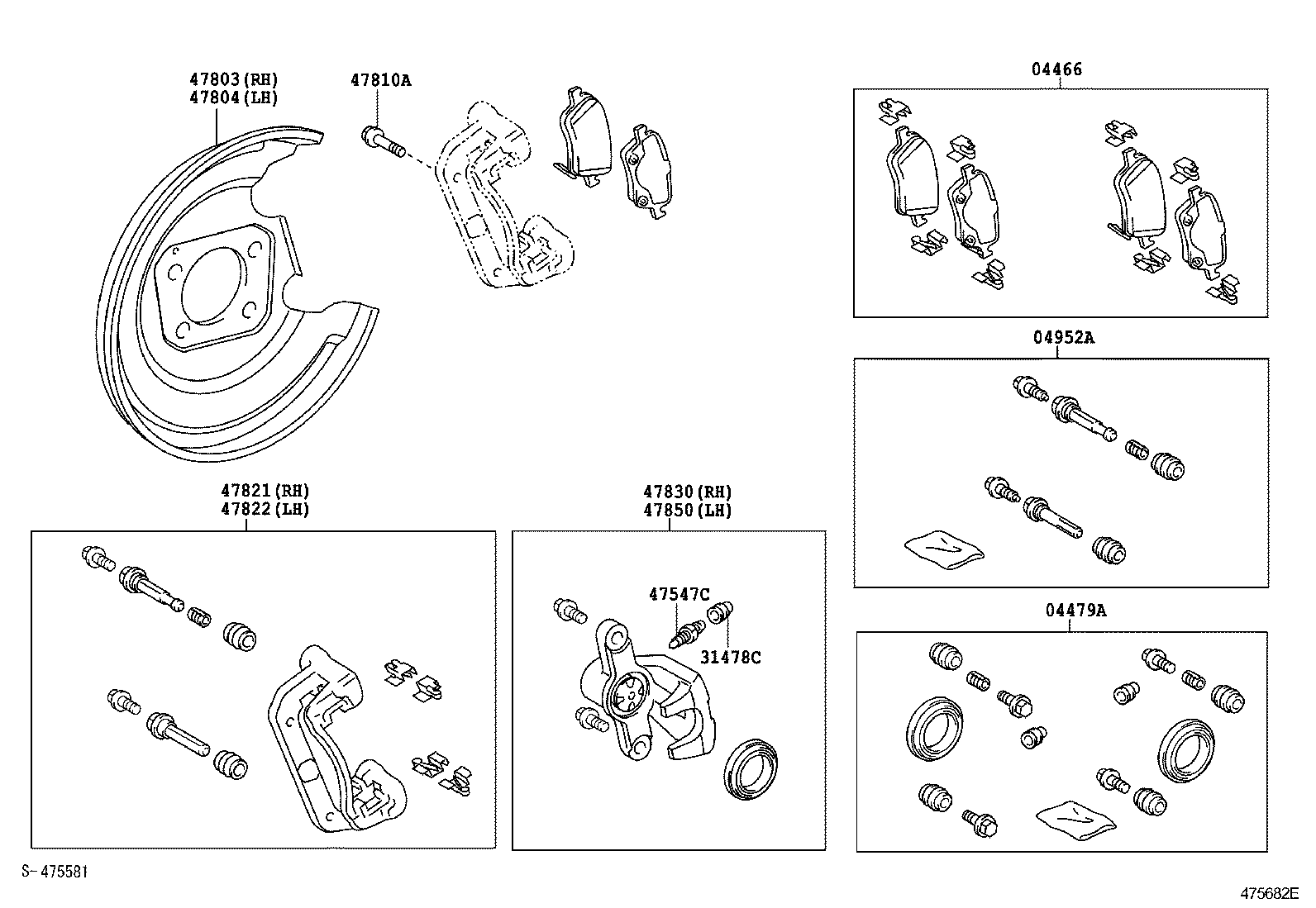 47803(RH)
47804(LH)

47810A

04466

04952A

47821(RH)
47822(LH)

47830(RH)
47850(LH)

47547C

31478C

04479A

S-475581

475682E