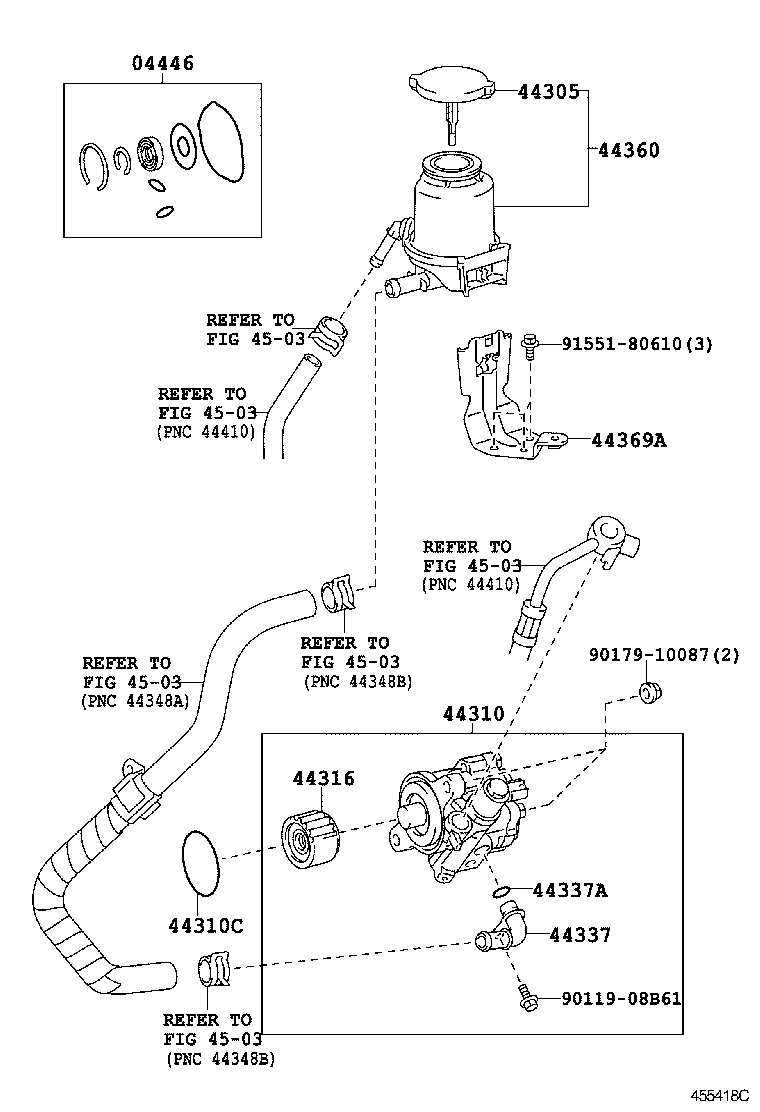 04446

44305

44360

REFER TO
FIG 45-03

91551-80610(3)

REFER TO
FIG 45-03
(PNC 44410)

44369A

REFER TO
FIG 45-03
(PNC 44410)

REFER TO
FIG 45-03
(PNC 44348B)

REFER TO
FIG 45-03
(PNC 44348A)

90179-10087(2)

44310

44316

44337A

44310C

44337

90119-08B61

REFER TO
FIG 45-03
(PNC 44348B)

455418C