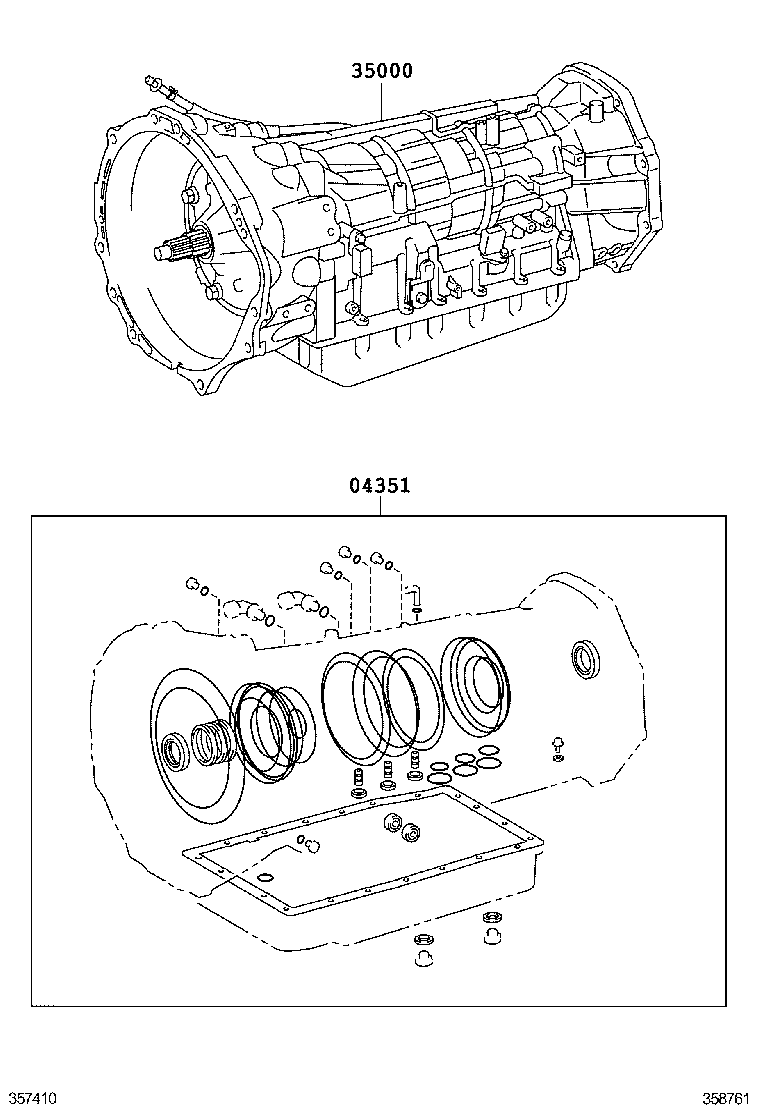 35000

04351

357410

358761