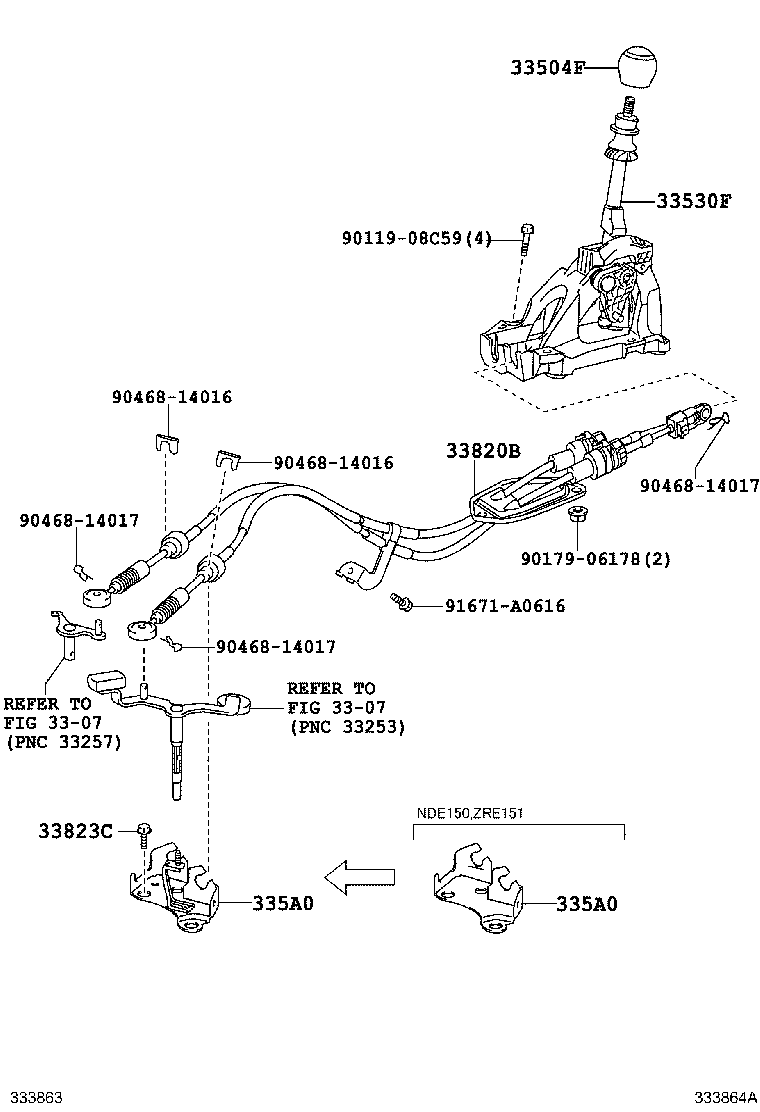 33504F
33530F
90119-08C59(4)
90468-14016
90468-14016
33820B
90468-14017
90468-14017
90179-06178(2)
91671-A0616
90468-14017
REFER TO FIG 33-07 (PNC 33257)
REFER TO FIG 33-07 (PNC 33253)
33823C
NDE150,ZRE151
335A0
335A0
333863
333864A