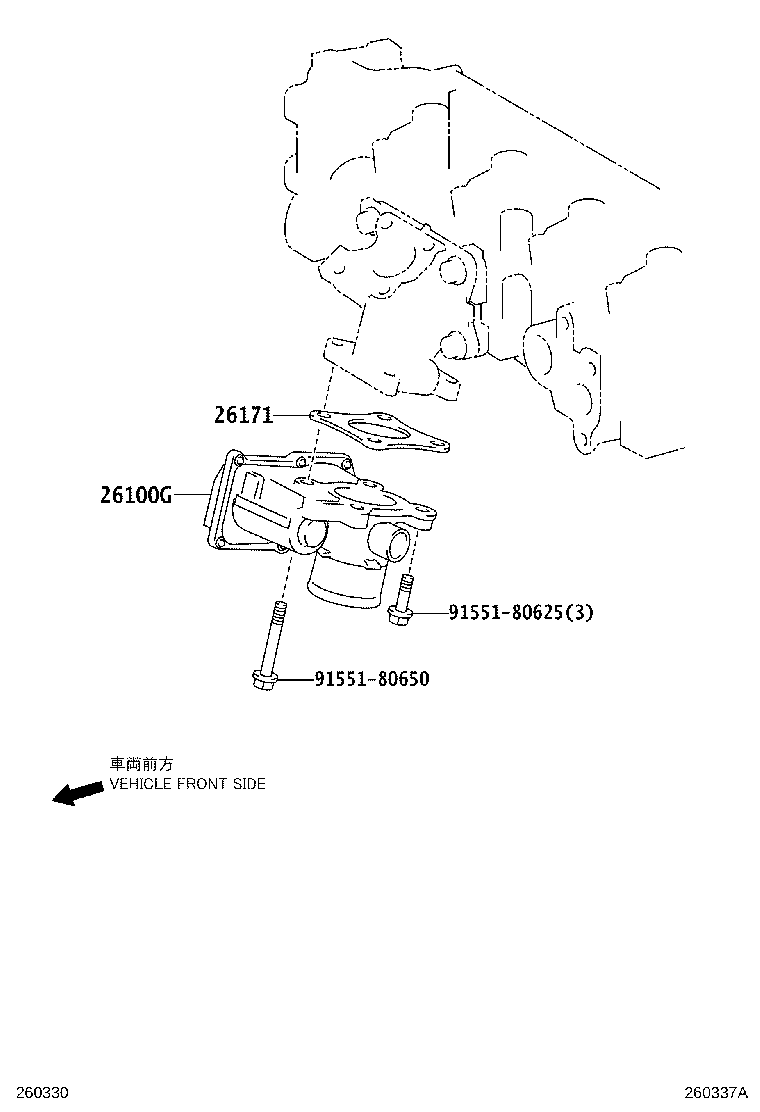 26171

26100G

91551-80625(3)

91551-80650

車両前方
VEHICLE FRONT SIDE

260330

260337A