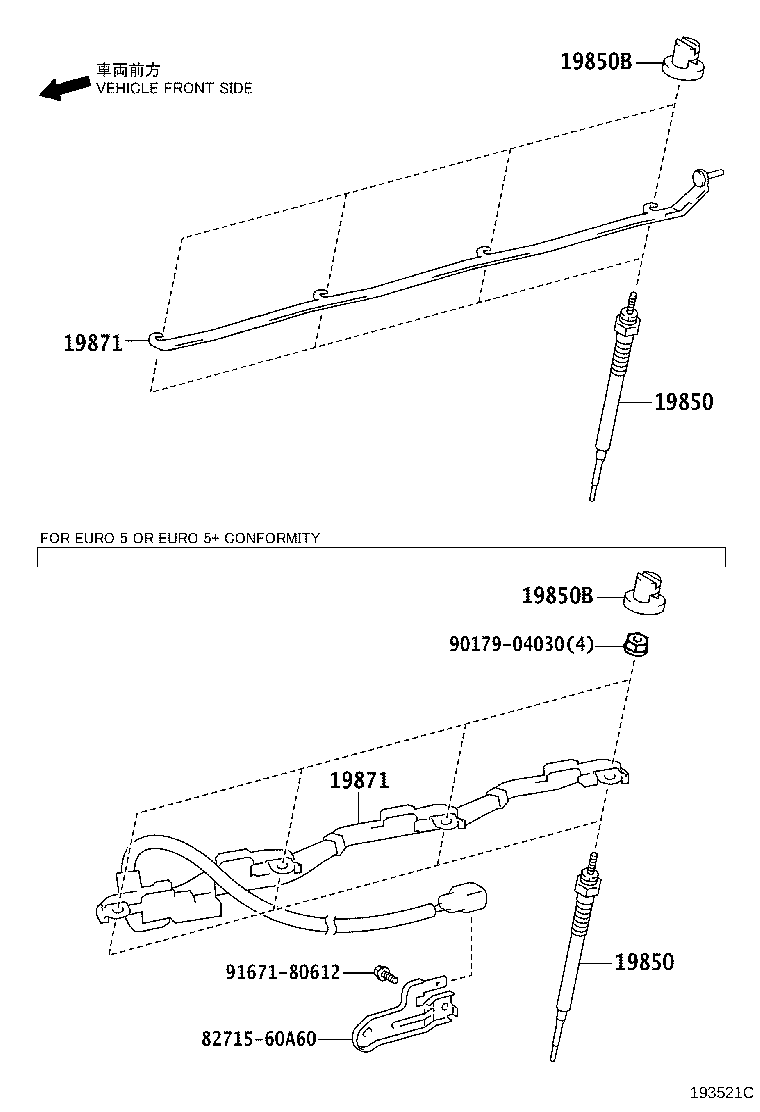 車両前方
VEHICLE FRONT SIDE

19850B

19871

19850

FOR EURO 5 OR EURO 5+ CONFORMITY

19850B

90179-04030(4)

19871

91671-80612

82715-60A60

19850

193521C