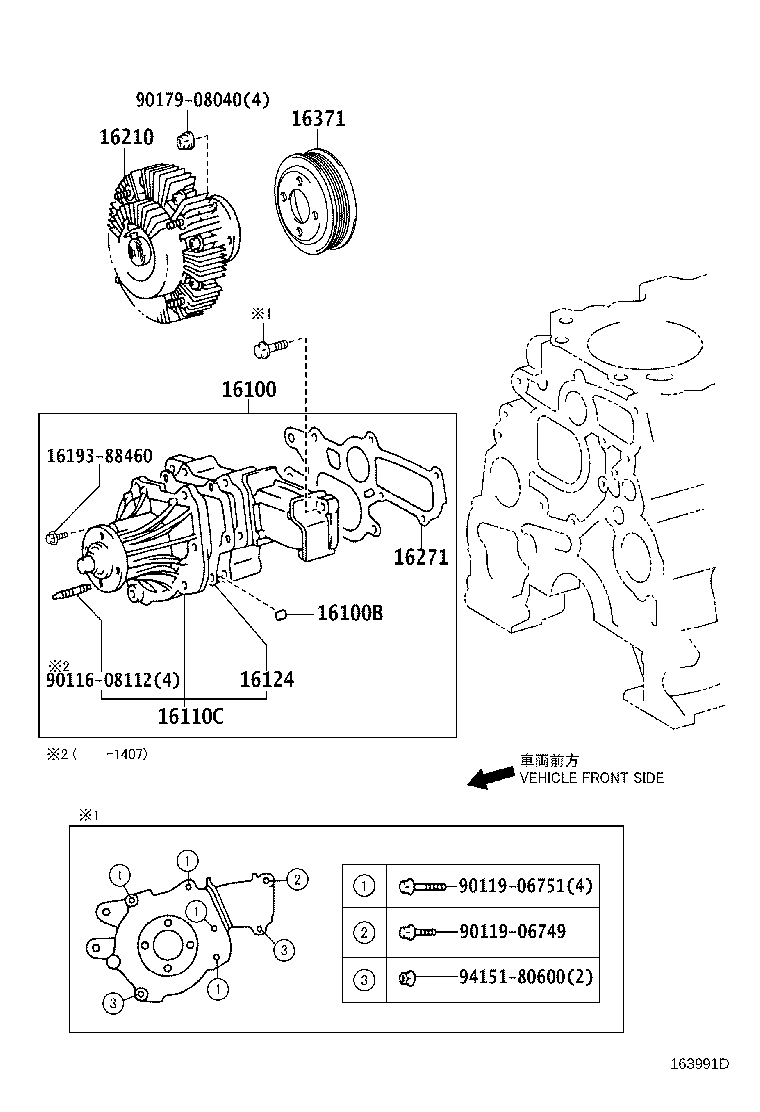 90179-08040(4)

16210

16371

※1

16100

16193-88460

16271

16100B

※2
90116-08112(4)

16124

16110C

※2 ( -1407)

車両前方
VEHICLE FRONT SIDE

※1

1
1
2
1
3
3
1

| ① | 90119-06751(4) |
|---|---|
| ② | 90119-06749 |
| ③ | 94151-80600(2) |

163991D