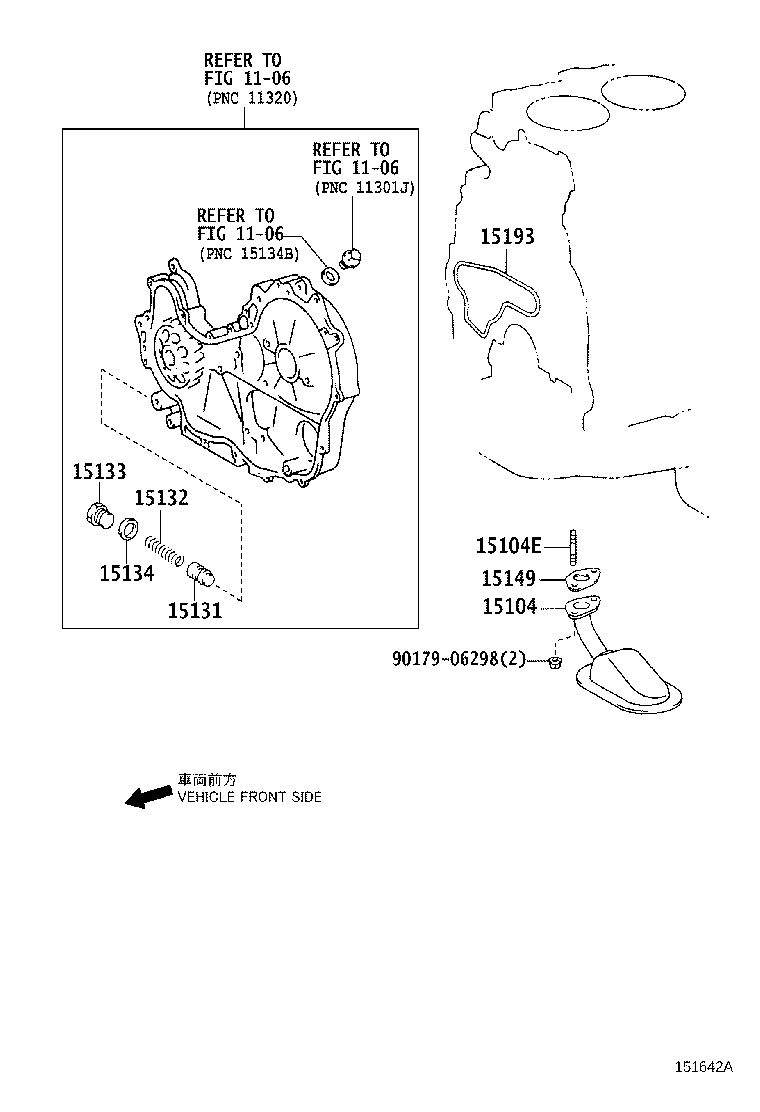 REFER TO
FIG 11-06
(PNC 11320)

REFER TO
FIG 11-06
(PNC 11301J)

REFER TO
FIG 11-06
(PNC 15134B)

15193

15133

15132

15134

15131

15104E

15149

15104

90179-06298(2)

車両前方
VEHICLE FRONT SIDE

151642A