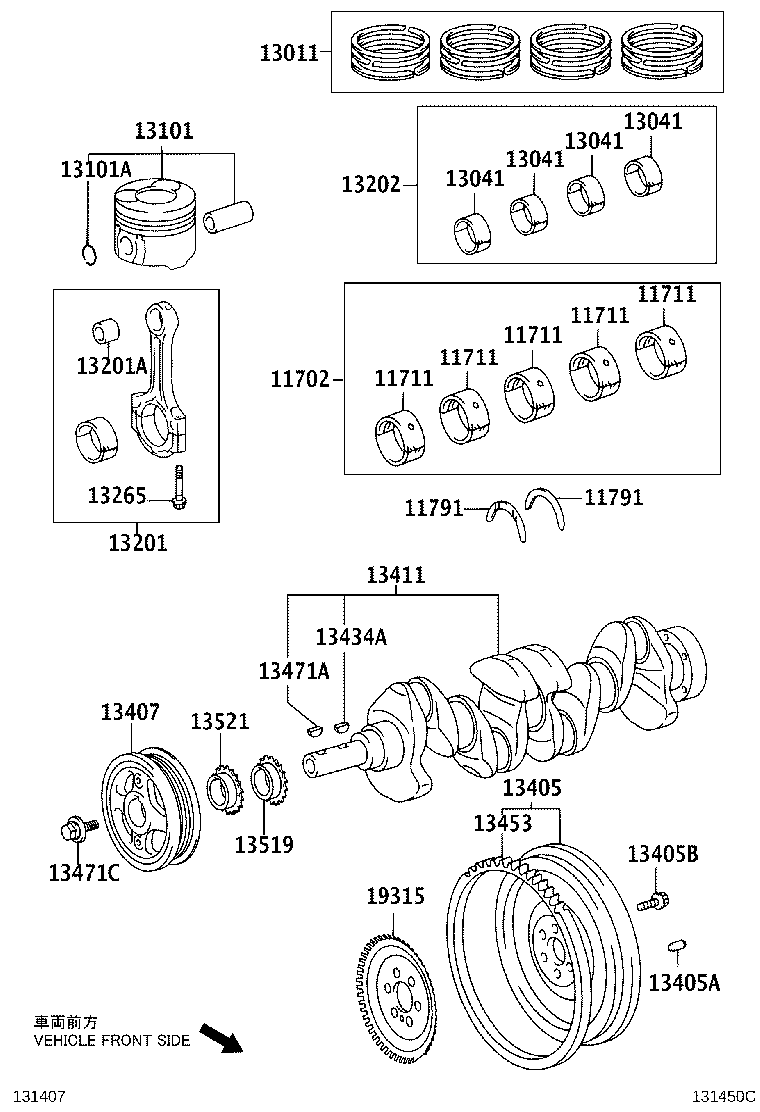 13011

13101
13101A

13202
13041
13041
13041
13041

13201A
13265
13201

11702
11711
11711
11711
11711
11711

11791
11791

13411
13434A
13471A

13407
13521
13519
13471C

13405
13453
13405B
13405A
19315

車両前方
VEHICLE FRONT SIDE

131407
131450C