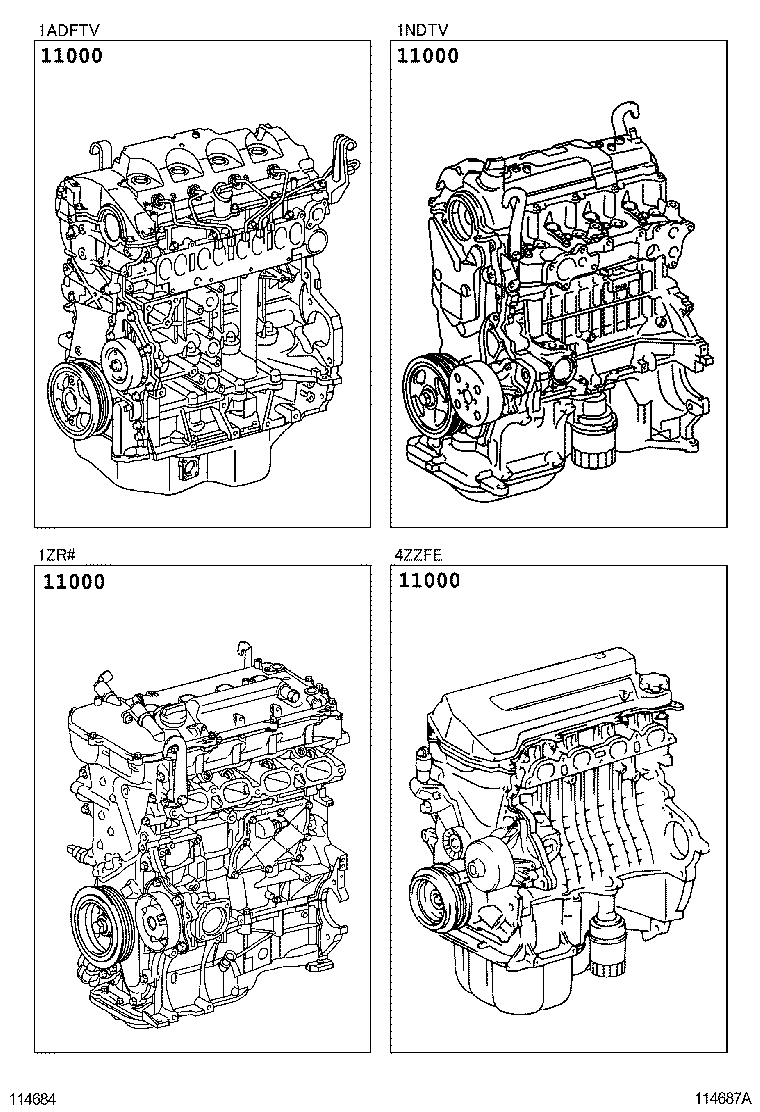 1ADFTV
11000

1NDTV
11000

1ZR#
11000

4ZZFE
11000

114684

114687A