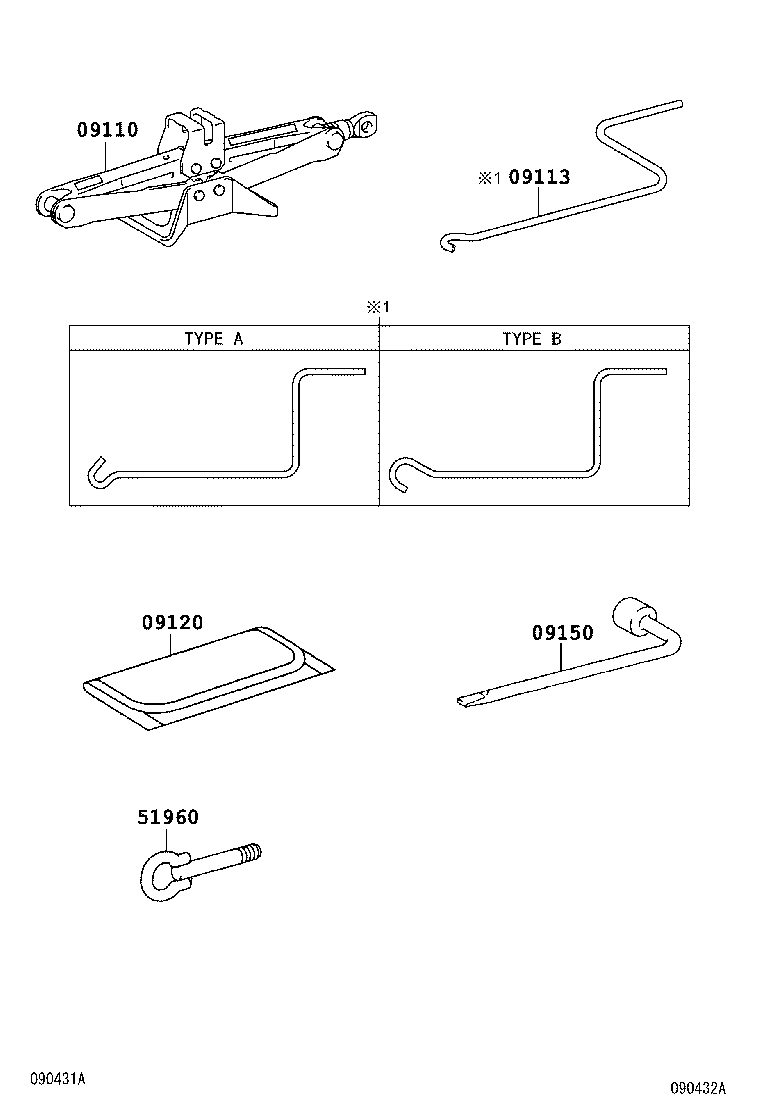 09110

※1 09113

※1

| TYPE A | TYPE B |
|---|---|
| | |

09120

09150

51960

090431A

090432A