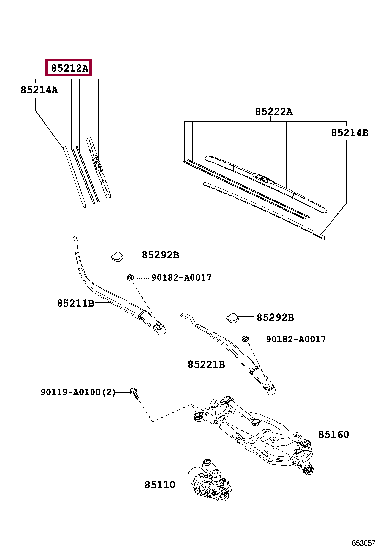 85212A
85214A
85222A
85214B
85292B
90182-A0017
85211B
85292B
90182-A0017
85221B
90119-A0100(2)
85160
85110
G53C57